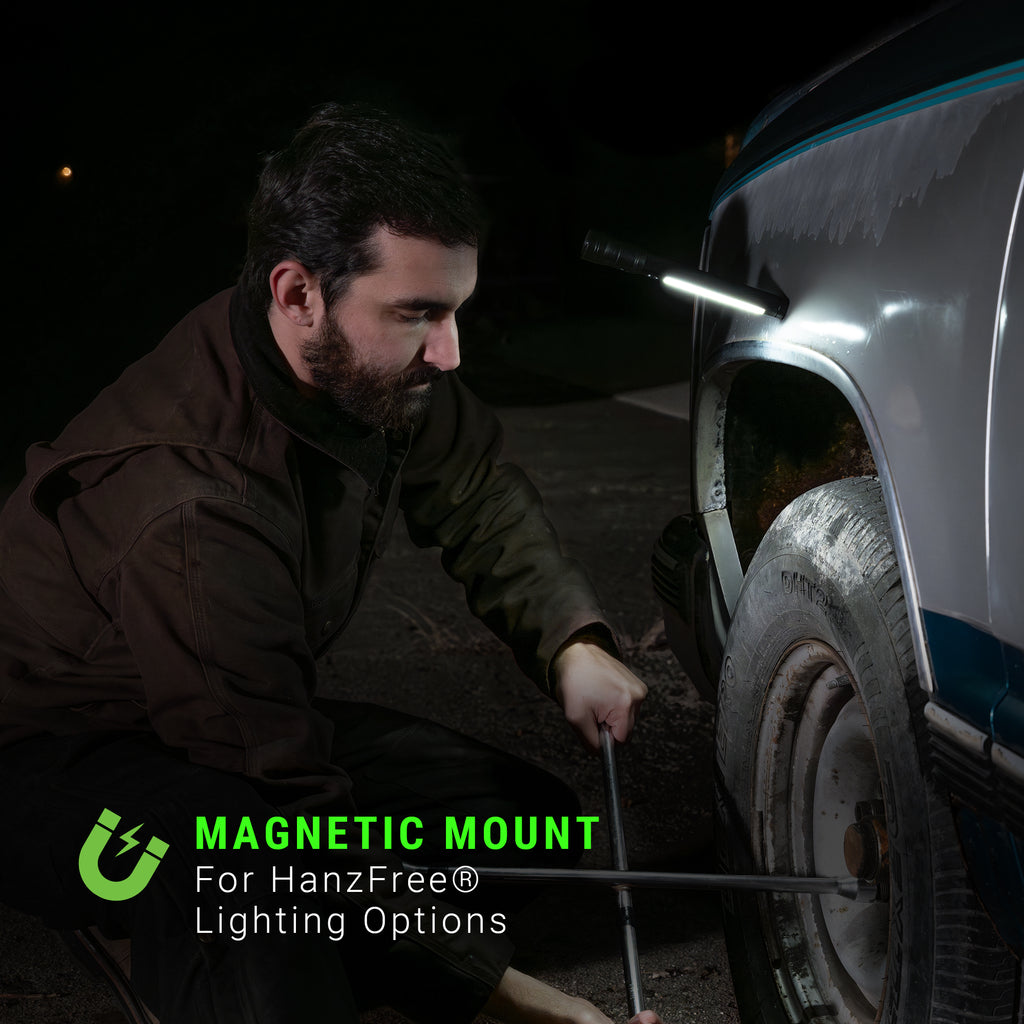 MAGNETIC MOUNT
For HanzFree®
Lighting Options