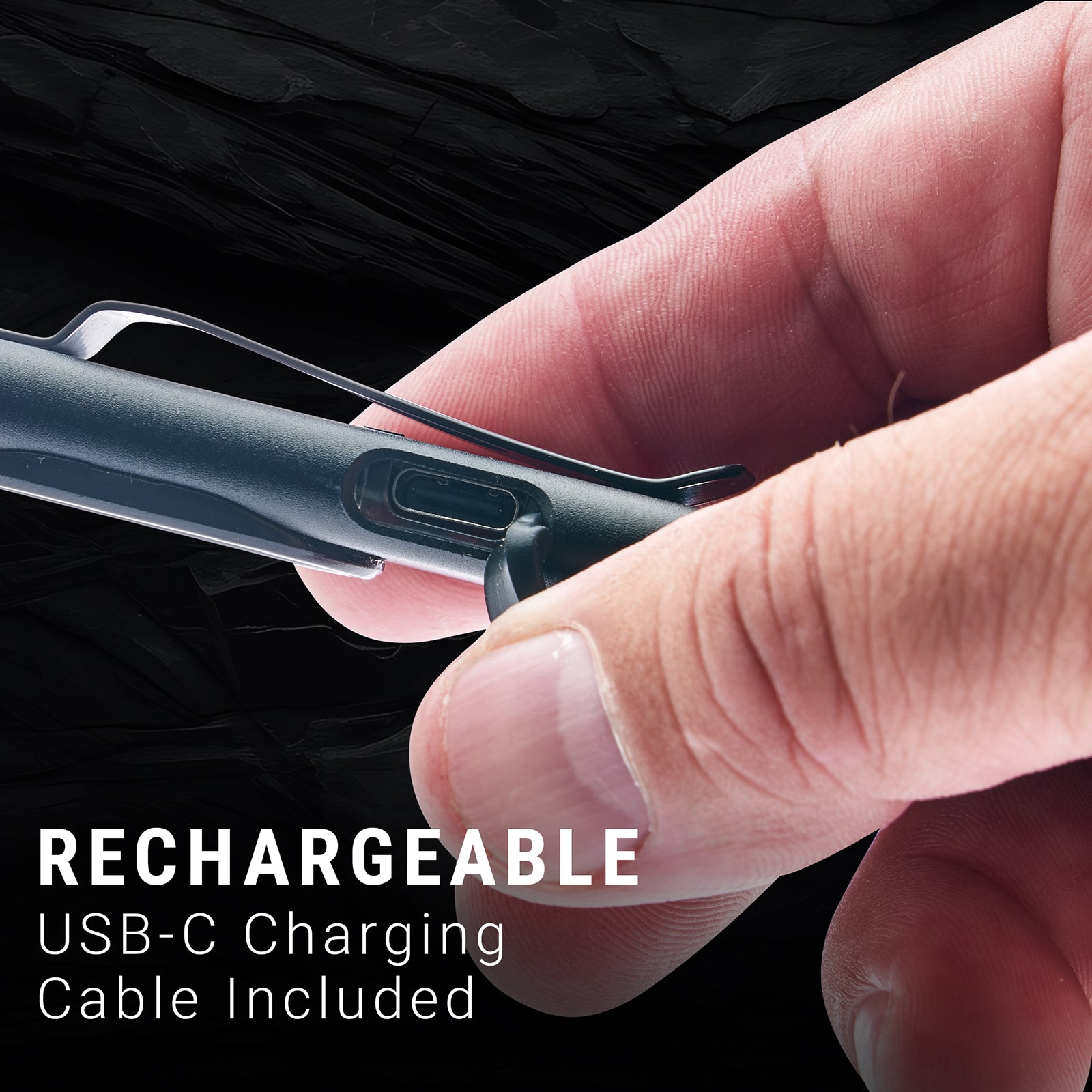 RECHARGEABLE
USB-C Charging
Cable Included