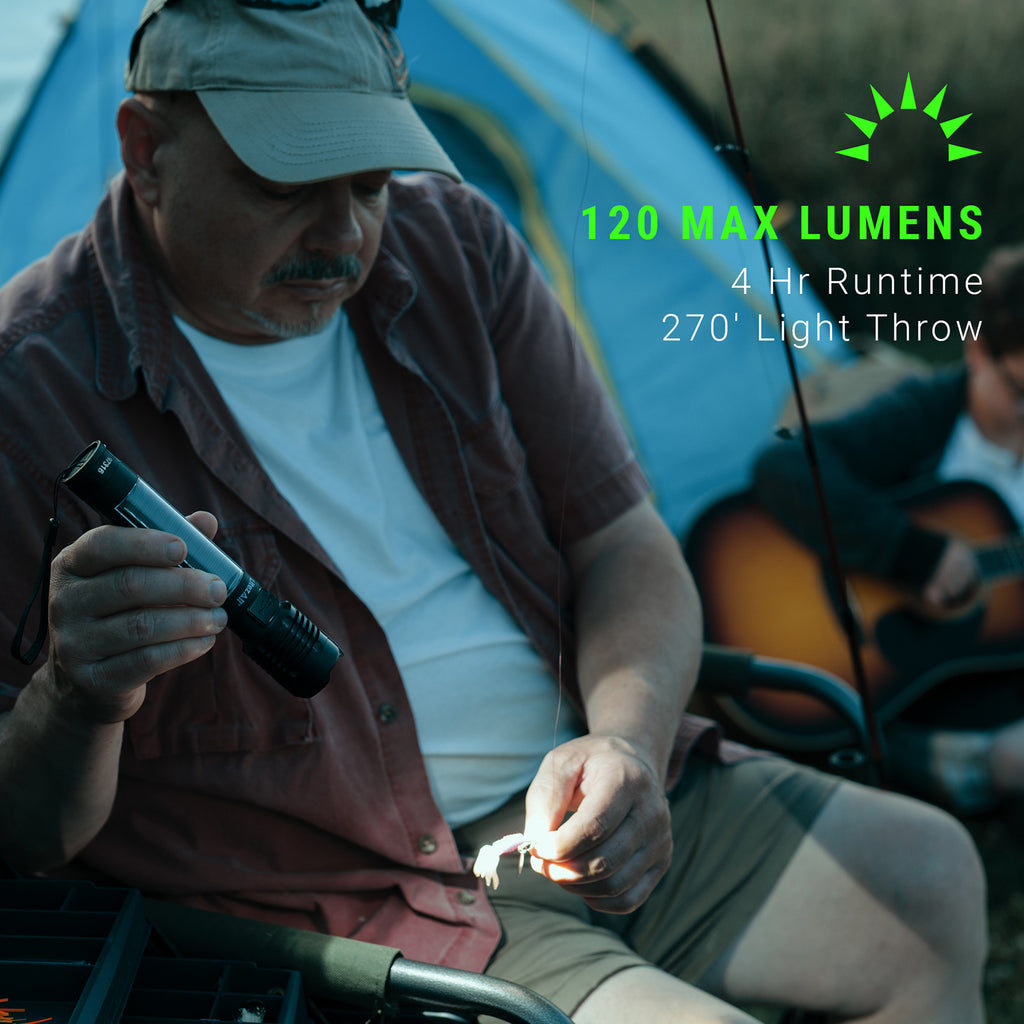 120 MAX LUMENS
4 Hr Runtime
270' Light Throw