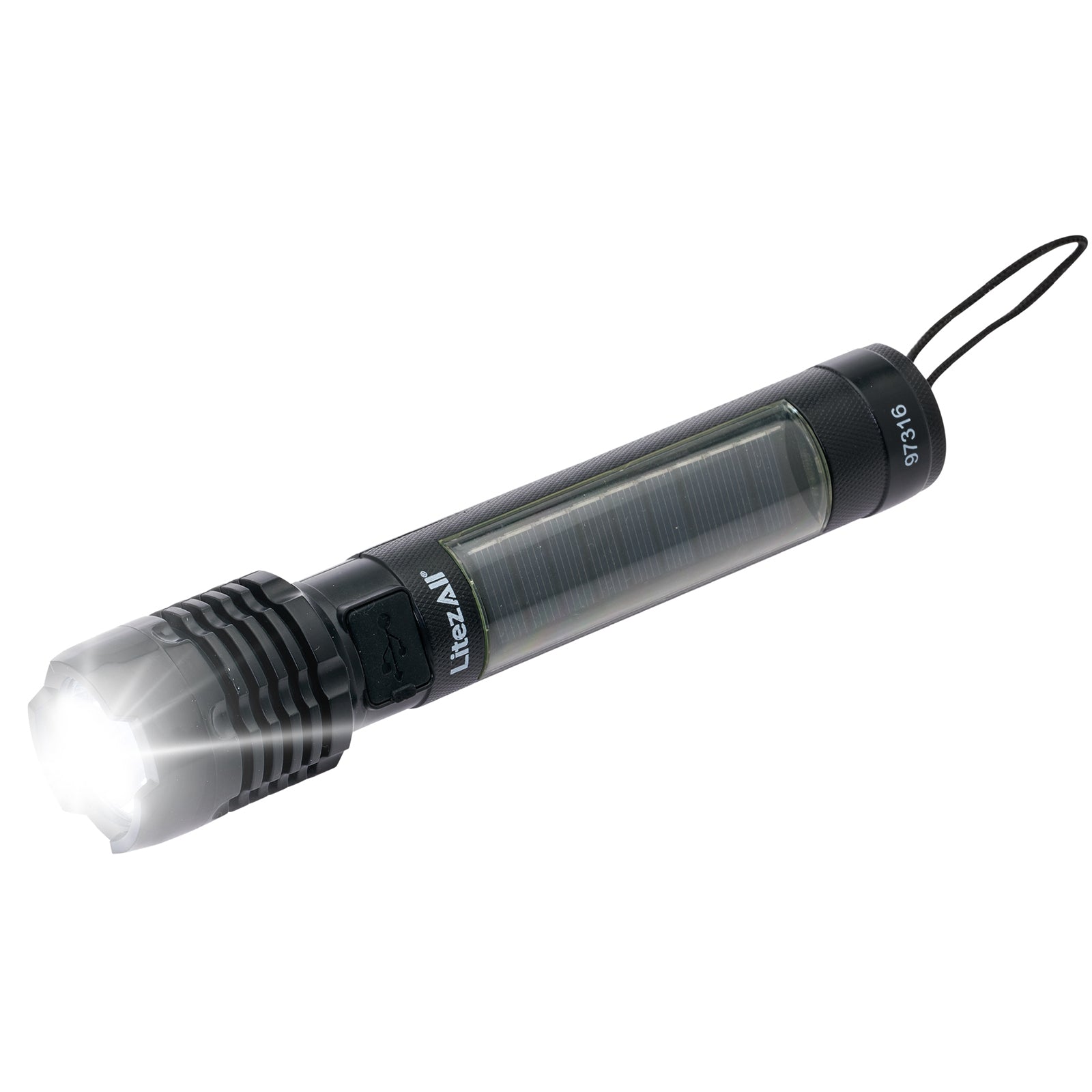 LitezAll®

97316