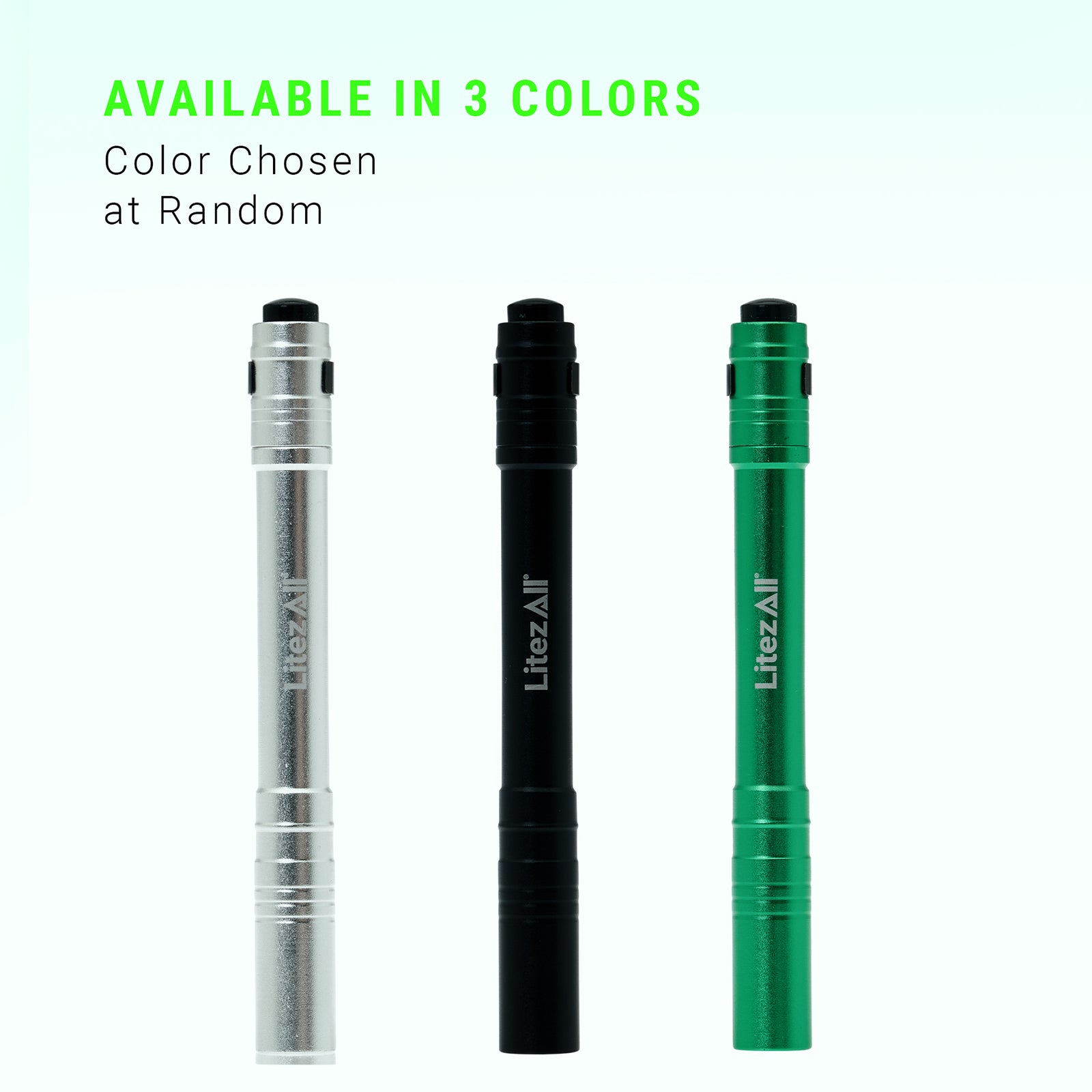 AVAILABLE IN 3 COLORS
Color Chosen at Random

LitezAll

LitezAll®

LitezAll®