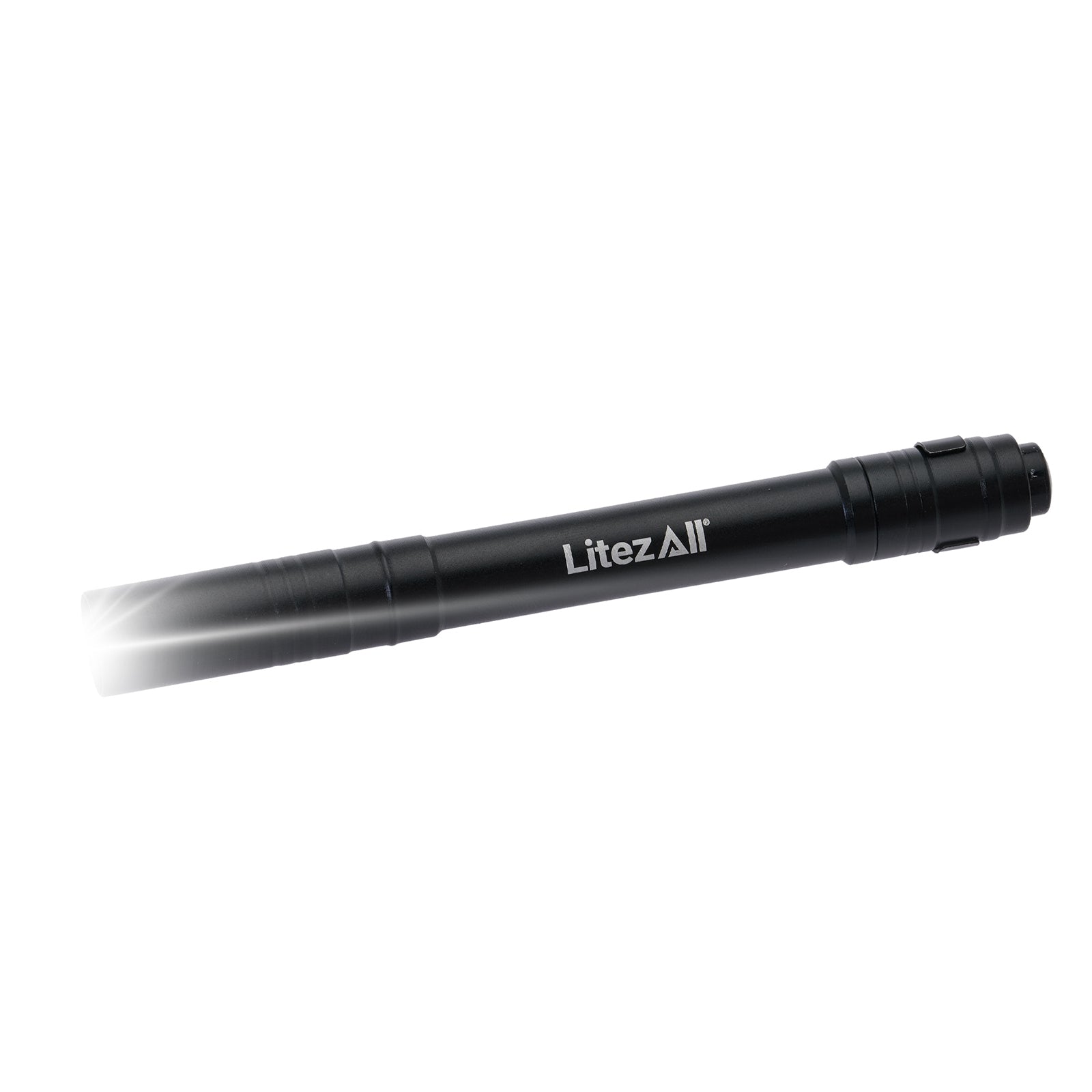 LitezAll®