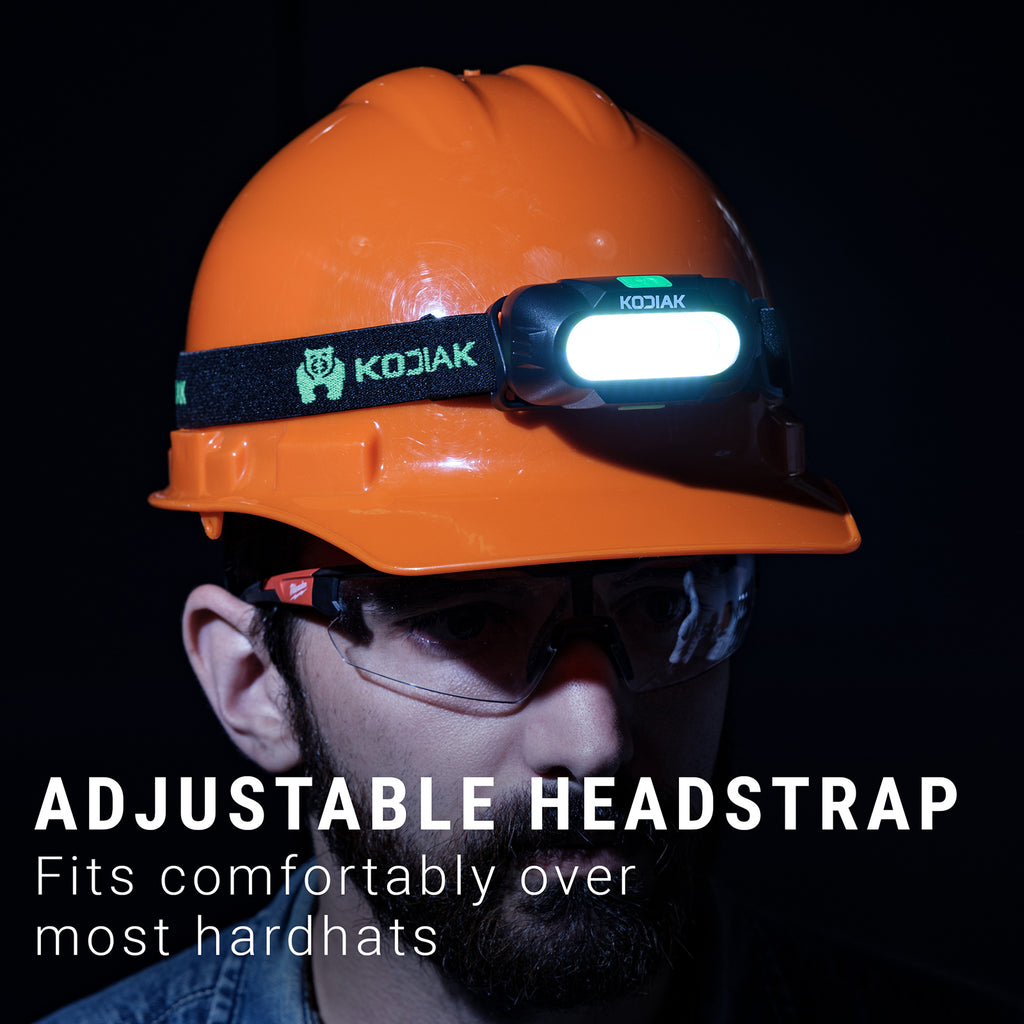 KODIAK

KODIAK

ADJUSTABLE HEADSTRAP

Fits comfortably over most hardhats