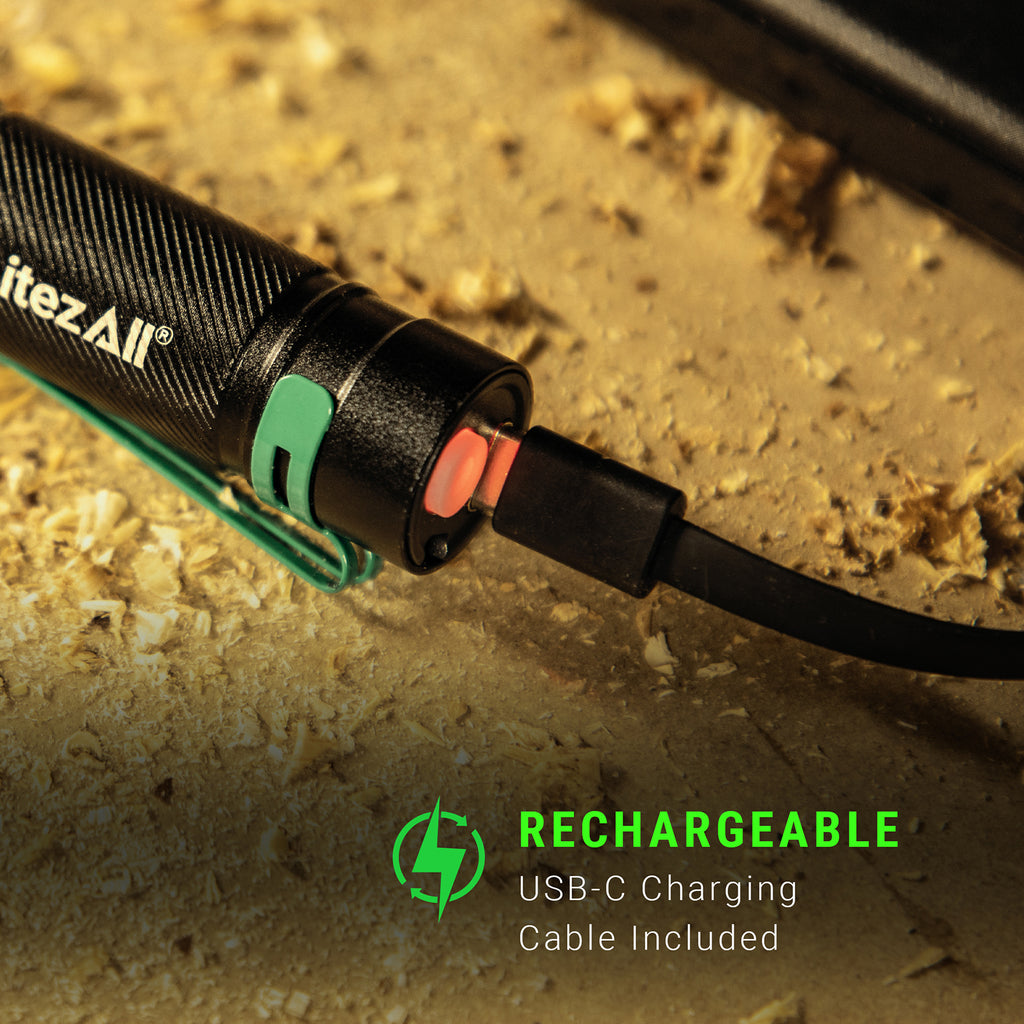 itezAll®

RECHARGEABLE
USB-C Charging
Cable Included