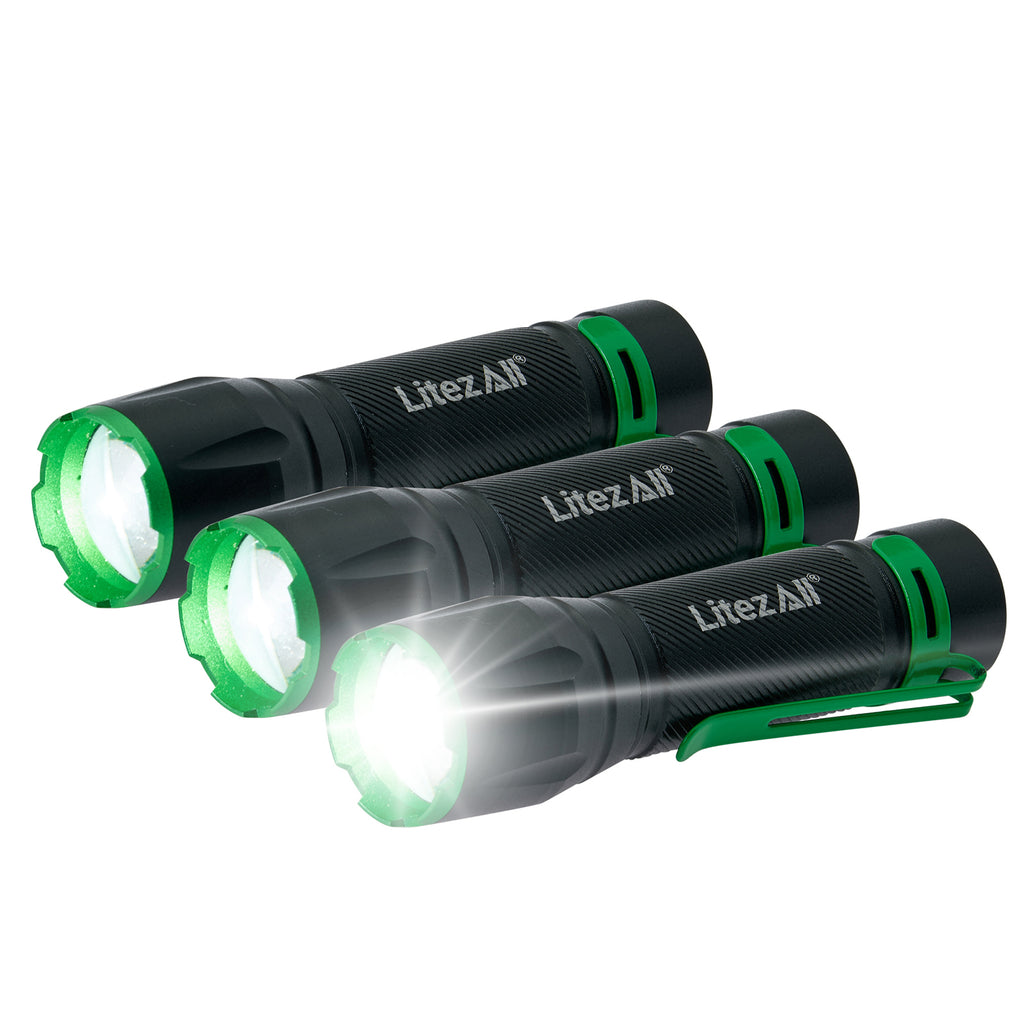 LitezAll®
LitezAll®
LitezAll®