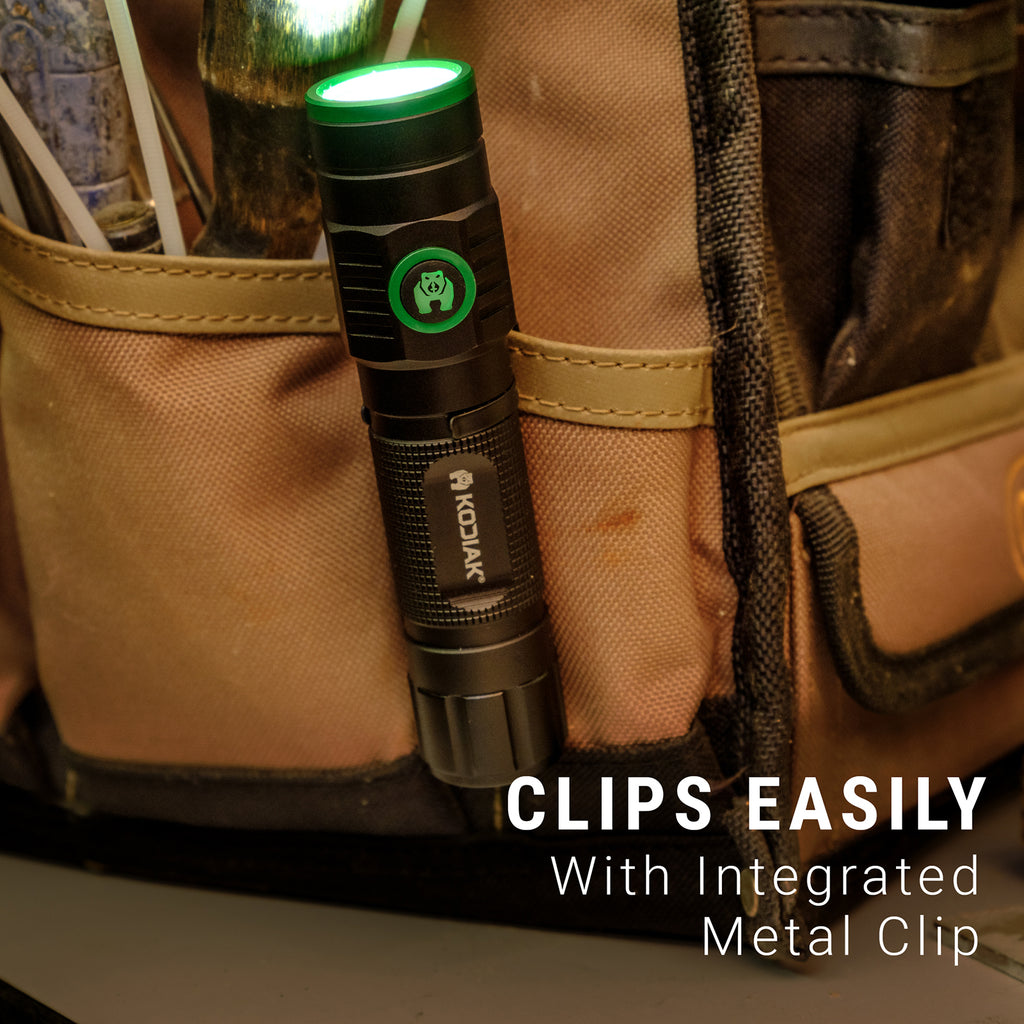 KODIAK

CLIPS EASILY
With Integrated Metal Clip