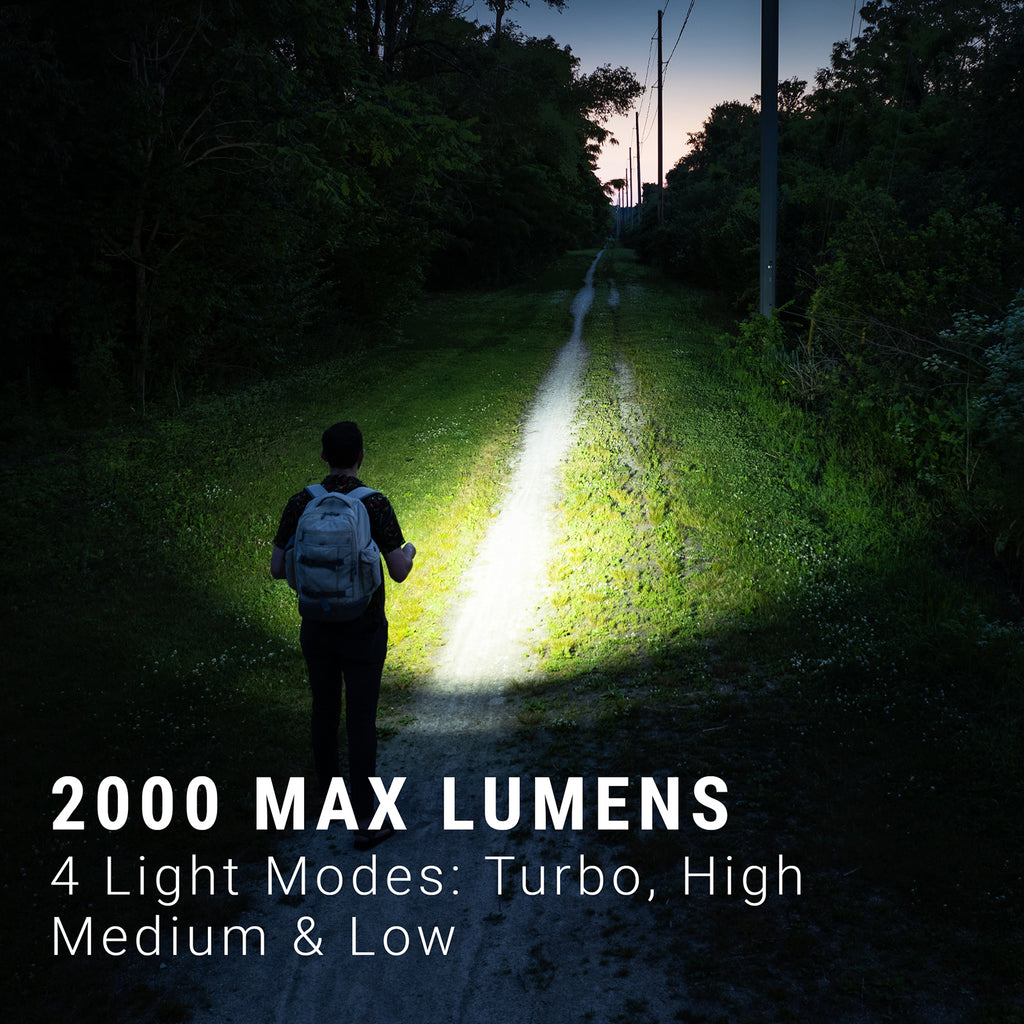 2000 MAX LUMENS
4 Light Modes: Turbo, High
Medium & Low