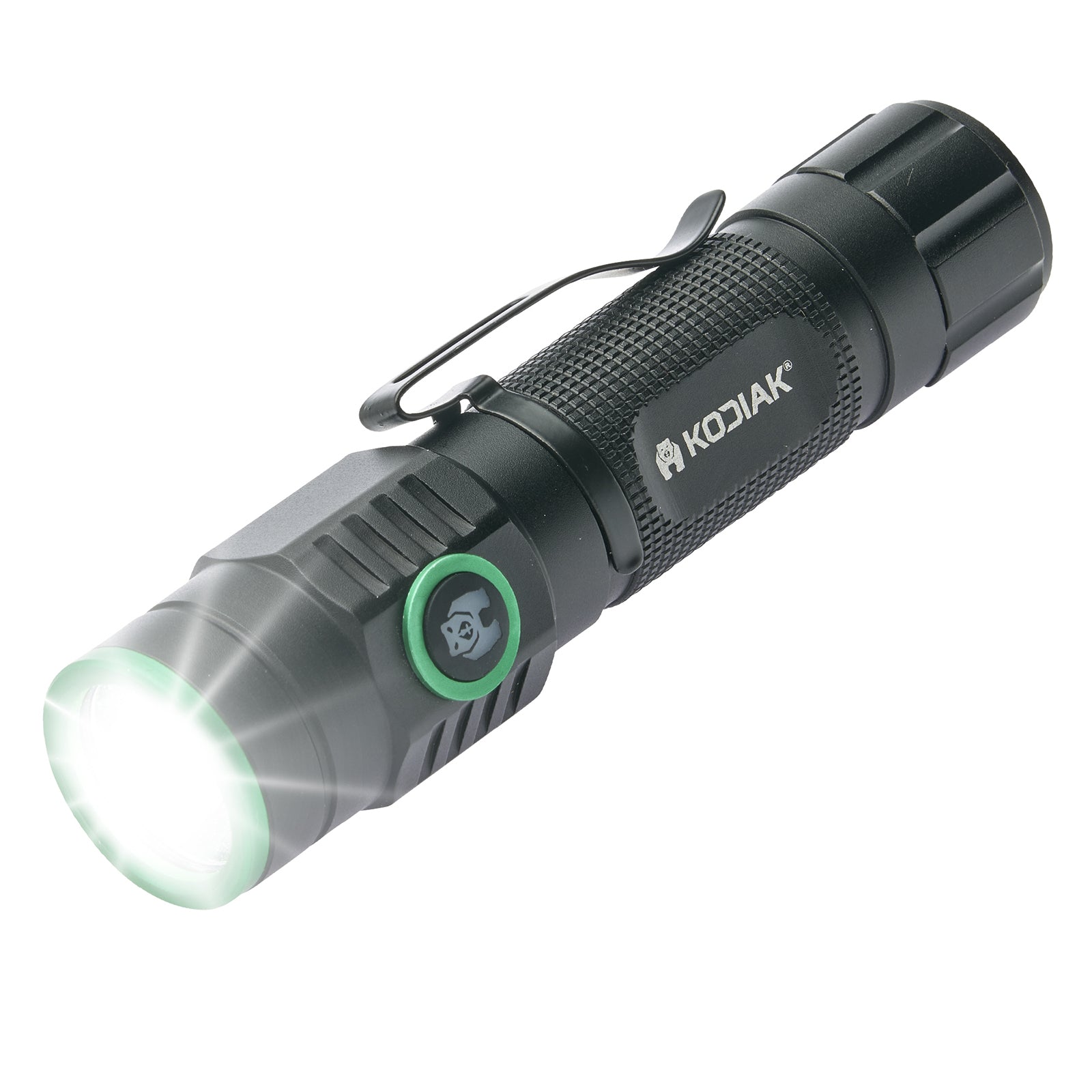 KODIAK®