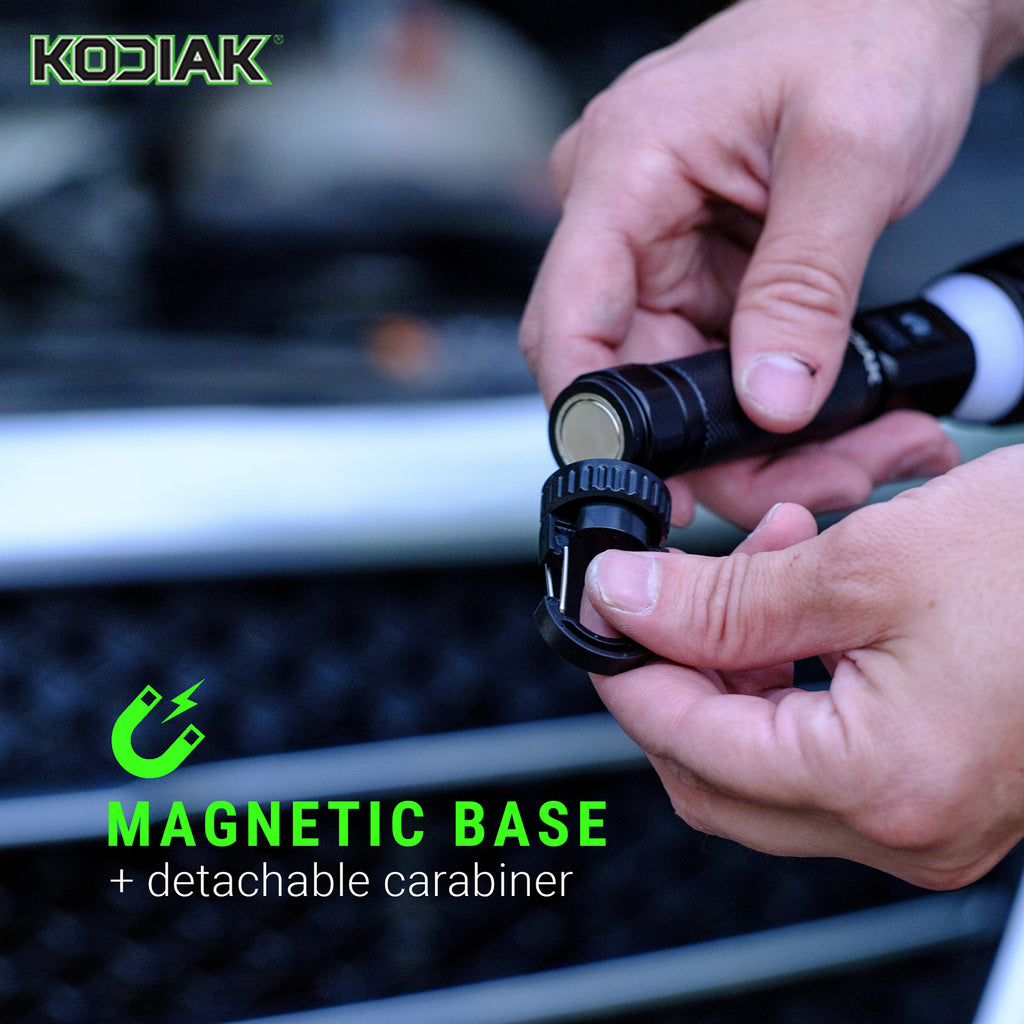 KODIAK

MAGNETIC BASE
+ detachable carabiner