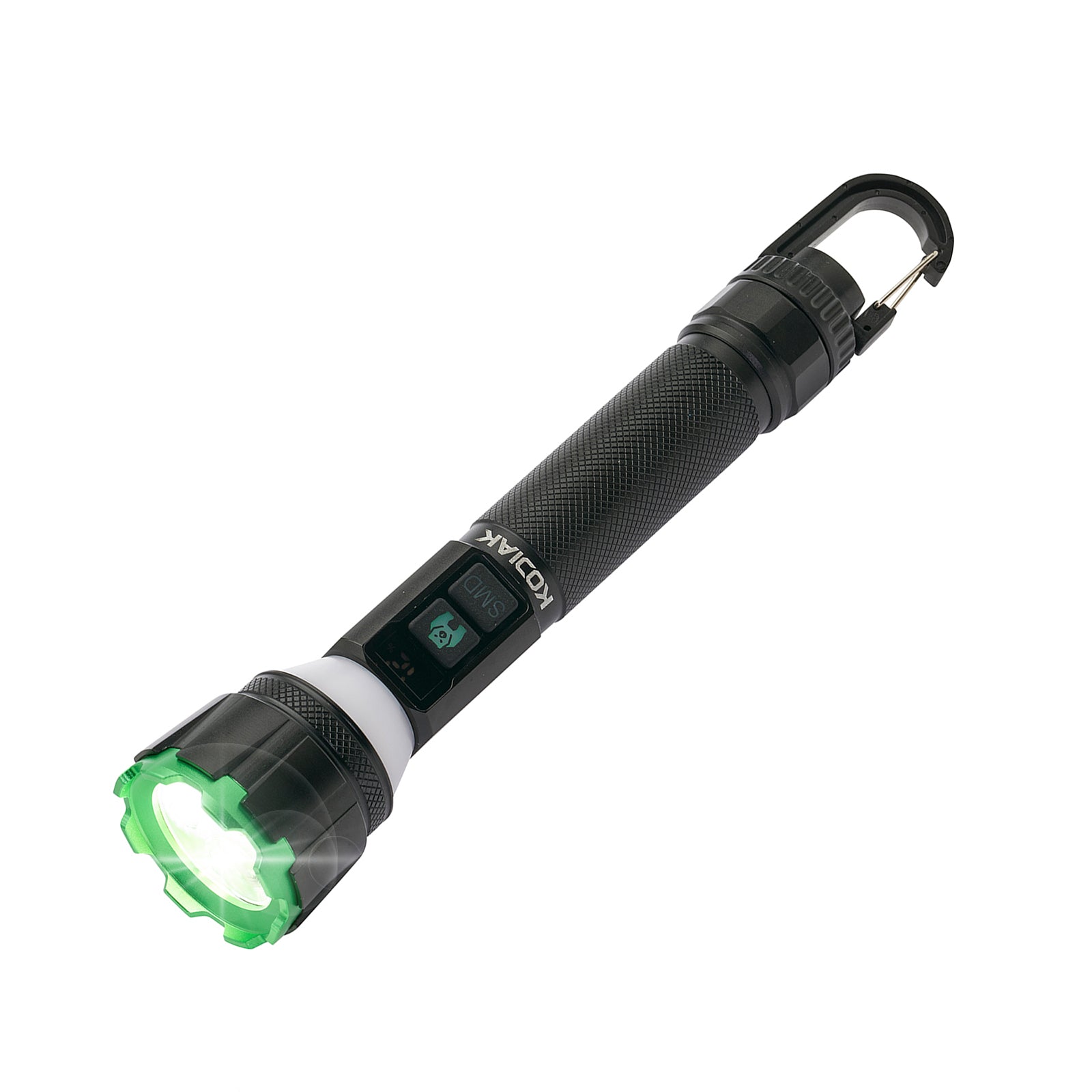 KODIAK

SMD