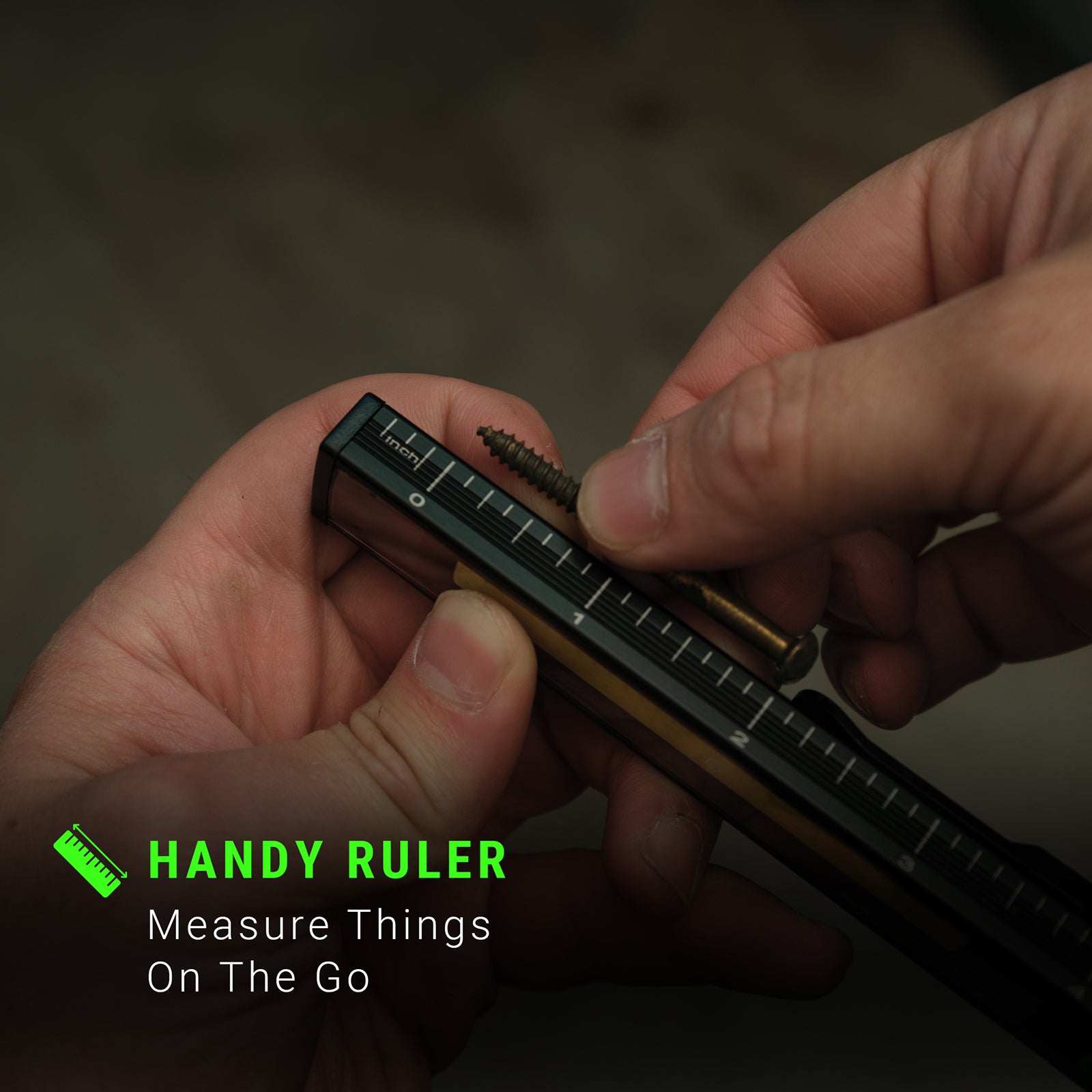 inch
0
1
2
3

HANDY RULER
Measure Things On The Go