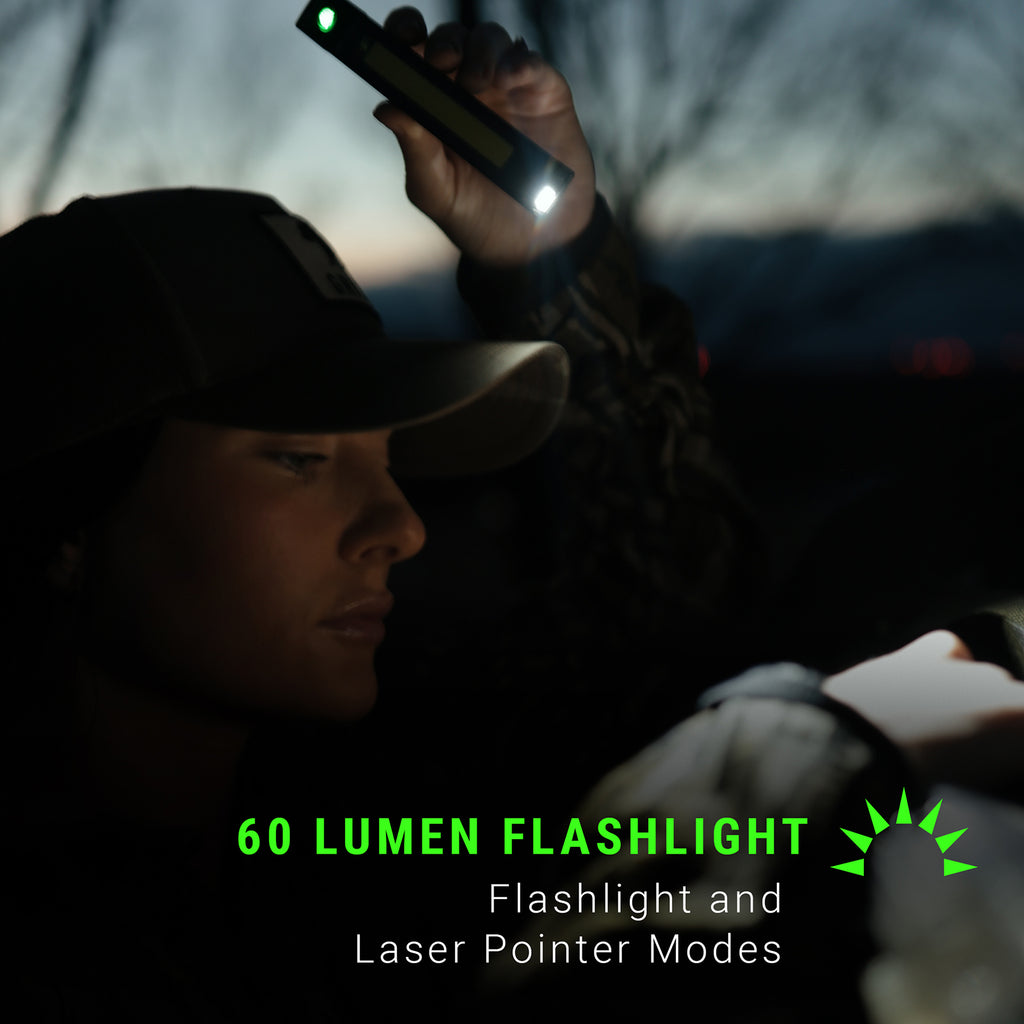 60 LUMEN FLASHLIGHT

Flashlight and
Laser Pointer Modes