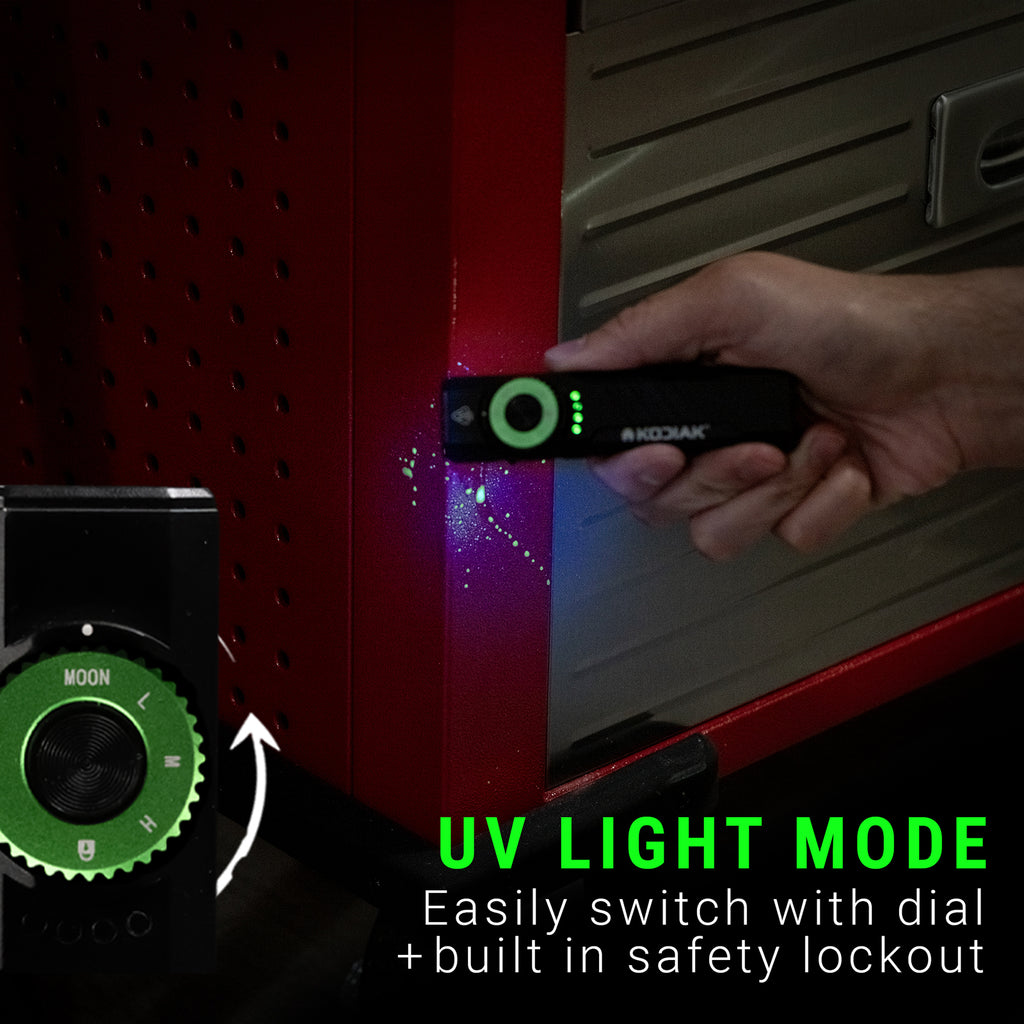 KODIAK

MOON
L
M
H

UV LIGHT MODE
Easily switch with dial
+built in safety lockout