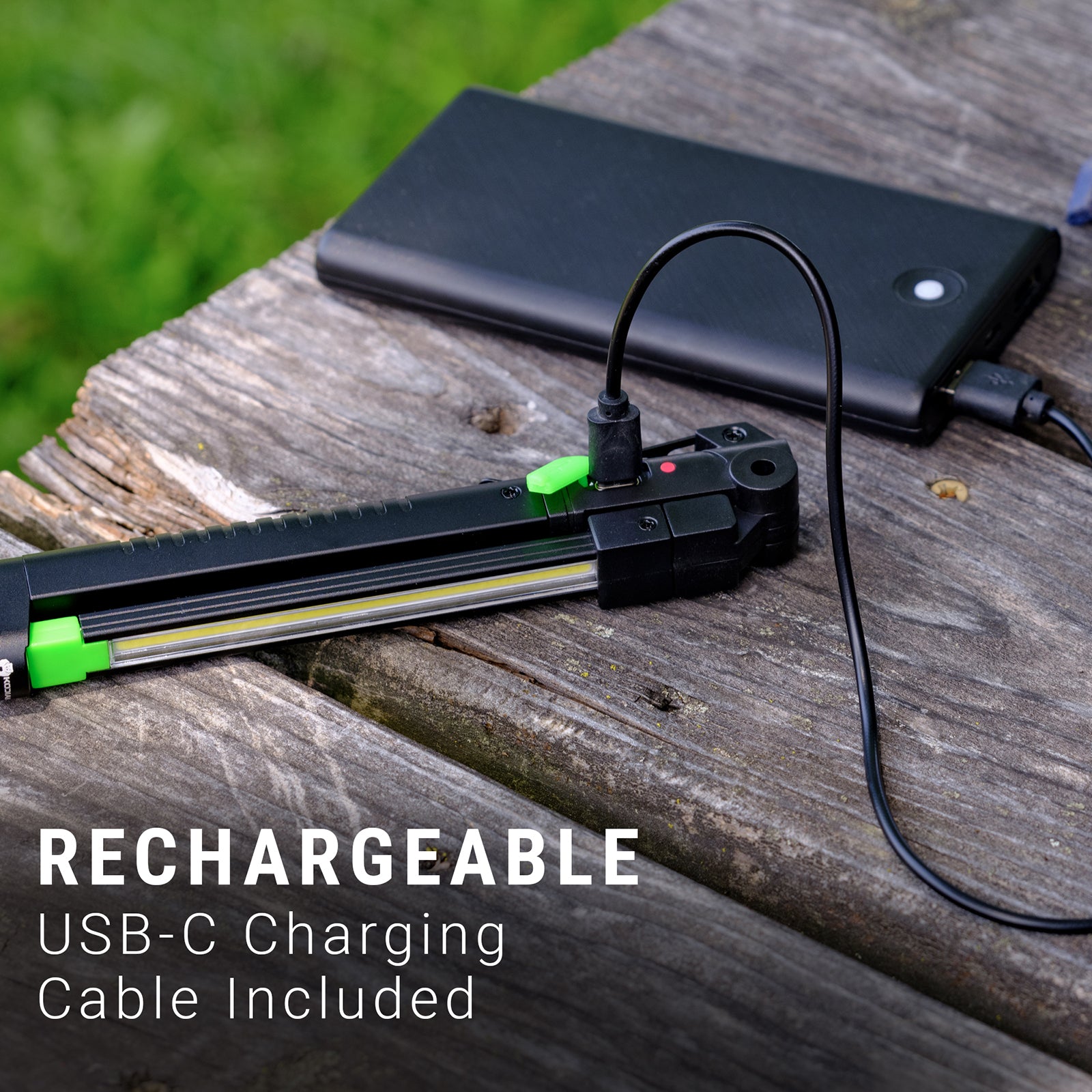 RECHARGEABLE
USB-C Charging
Cable Included