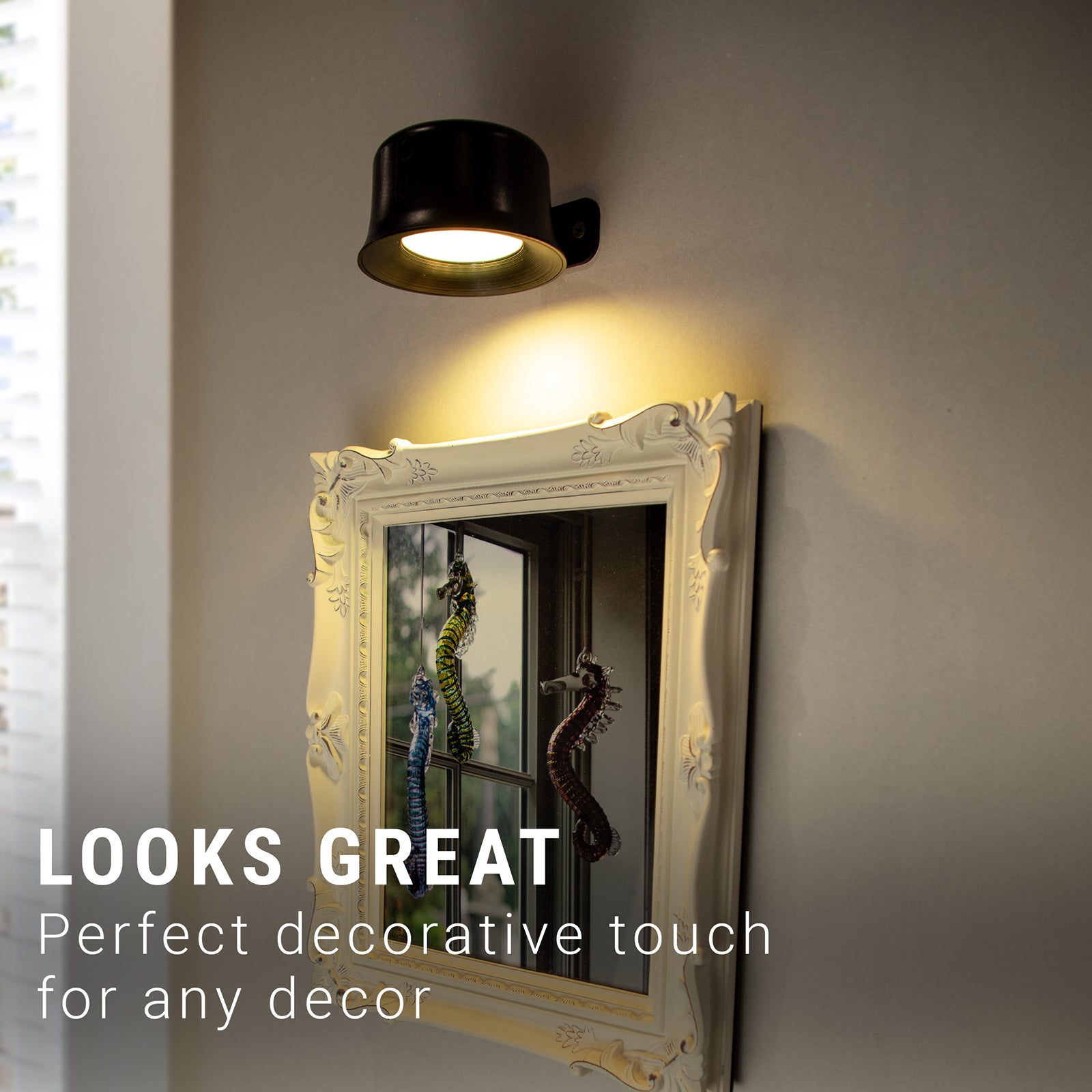 LOOKS GREAT
Perfect decorative touch for any decor