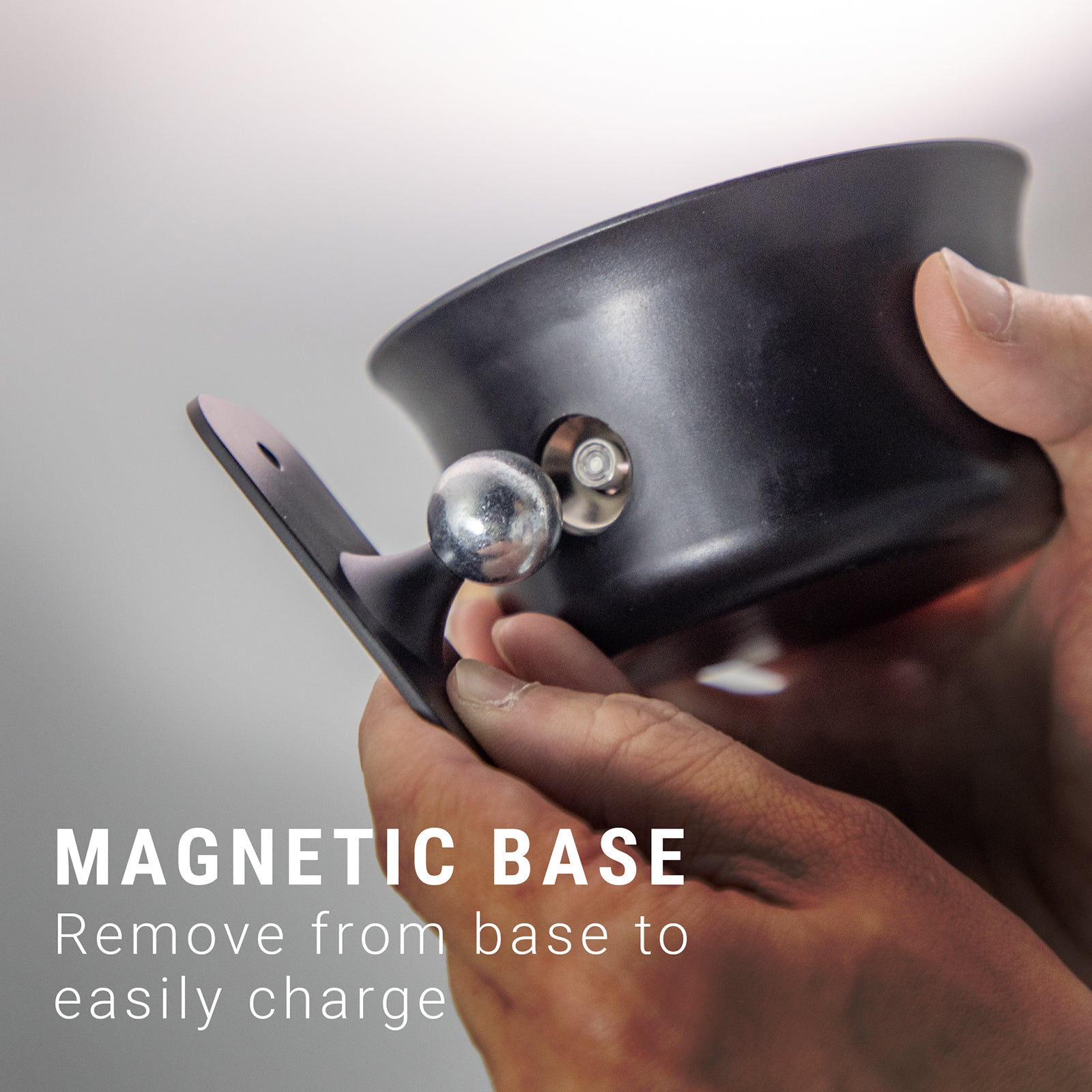 MAGNETIC BASE
Remove from base to easily charge