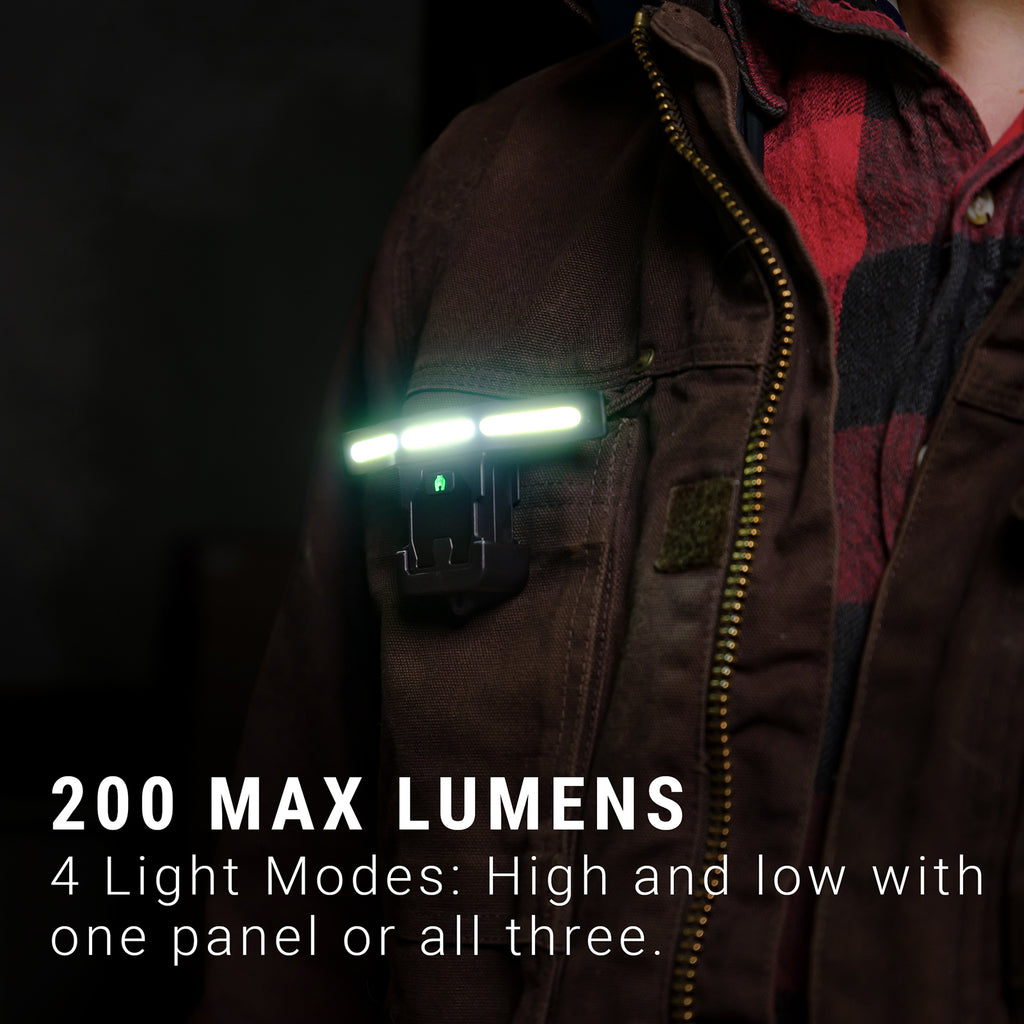 200 MAX LUMENS
4 Light Modes: High and low with one panel or all three.