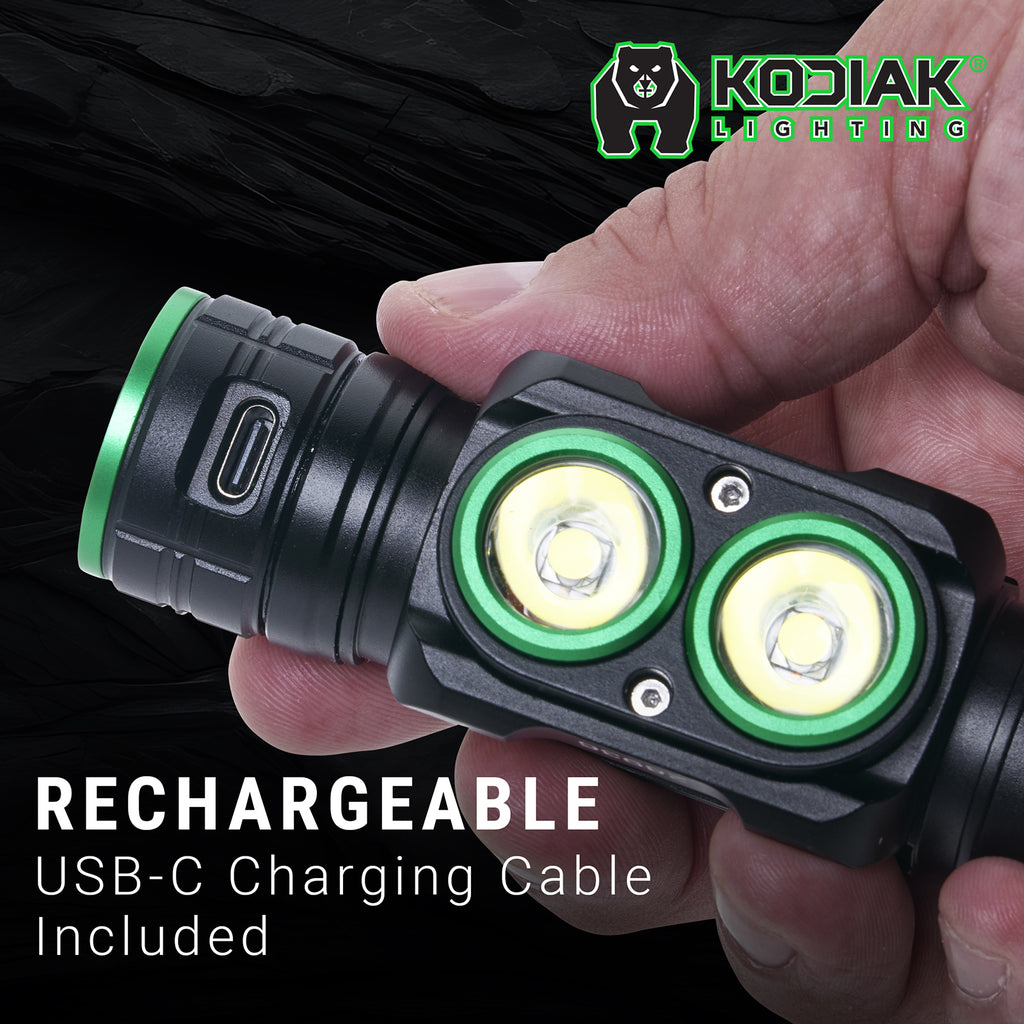 KODIAK®
LIGHTING

RECHARGEABLE
USB-C Charging Cable Included