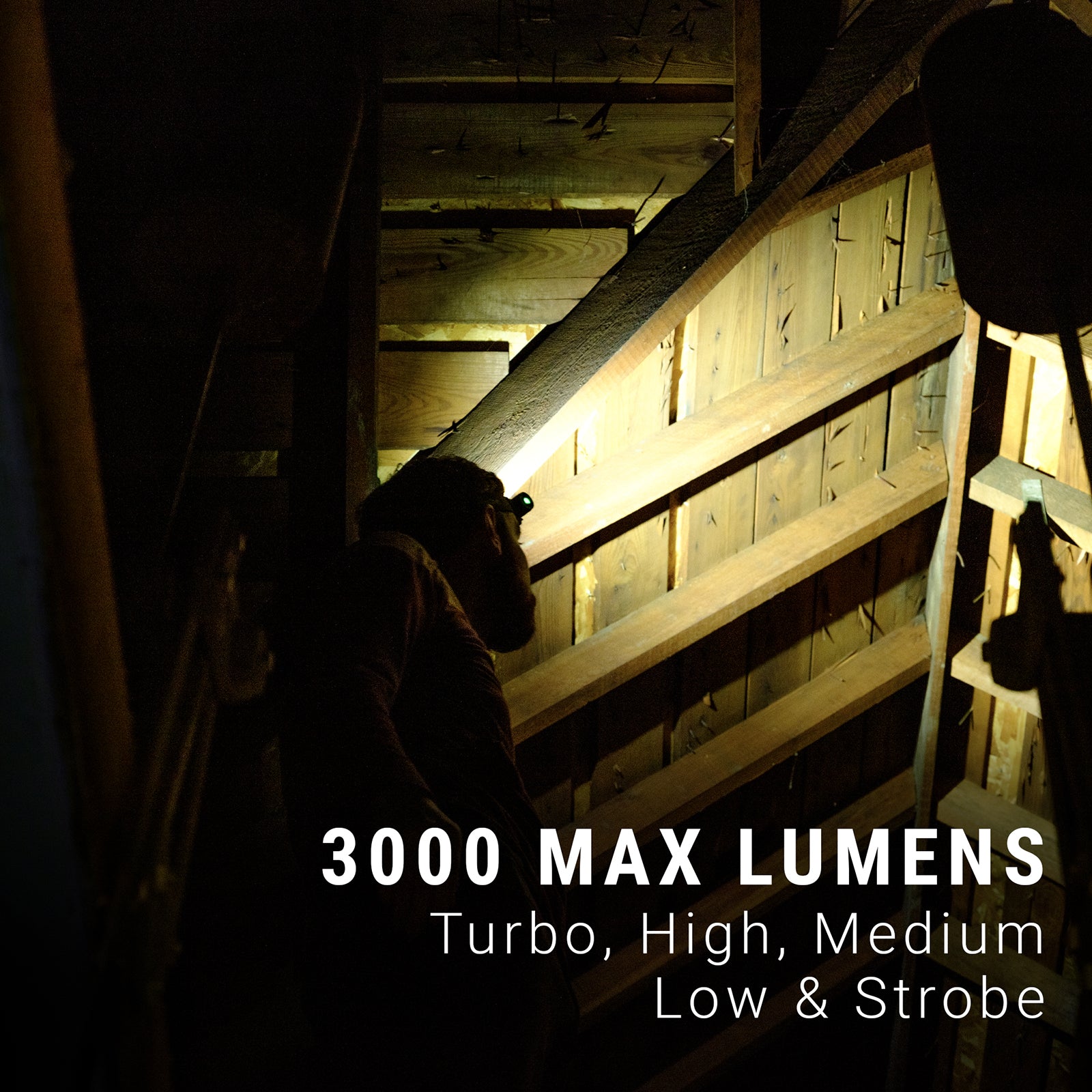 3000 MAX LUMENS
Turbo, High, Medium
Low & Strobe