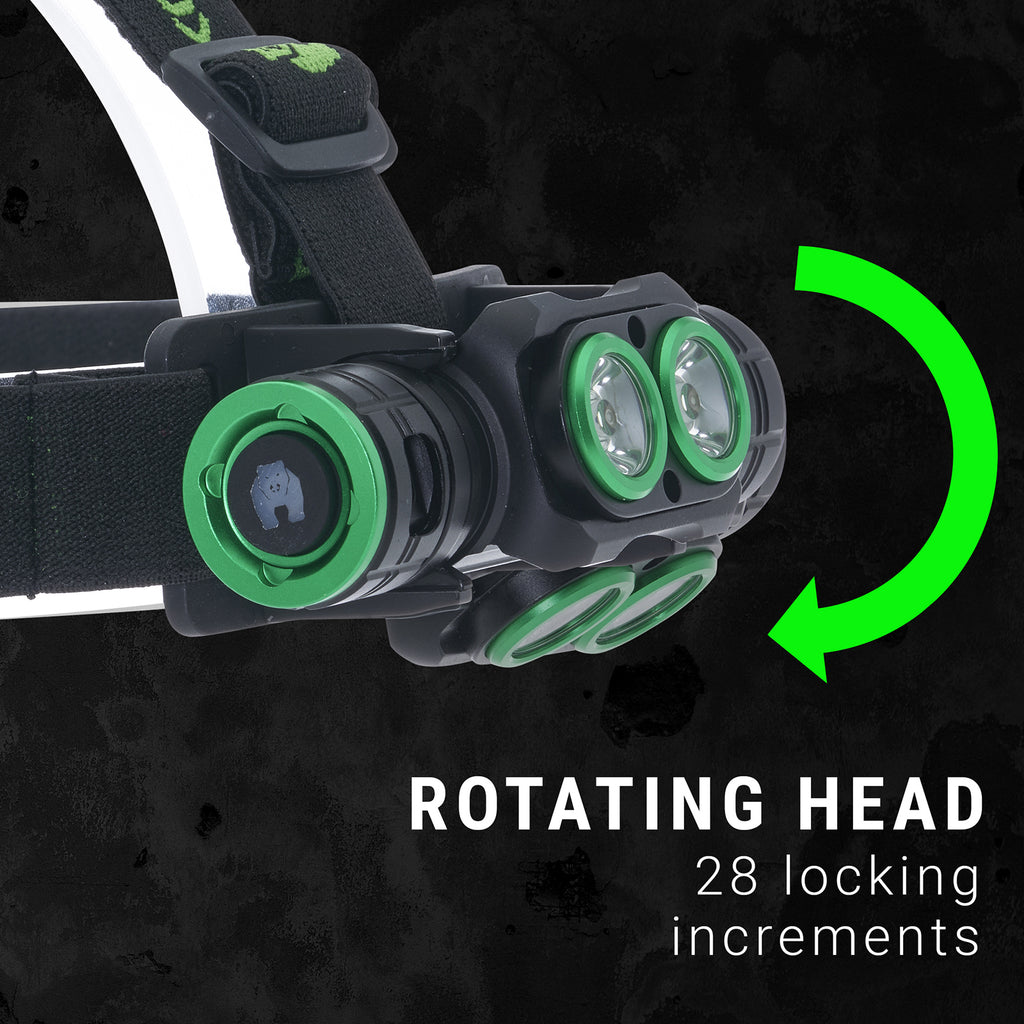 ROTATING HEAD
28 locking increments