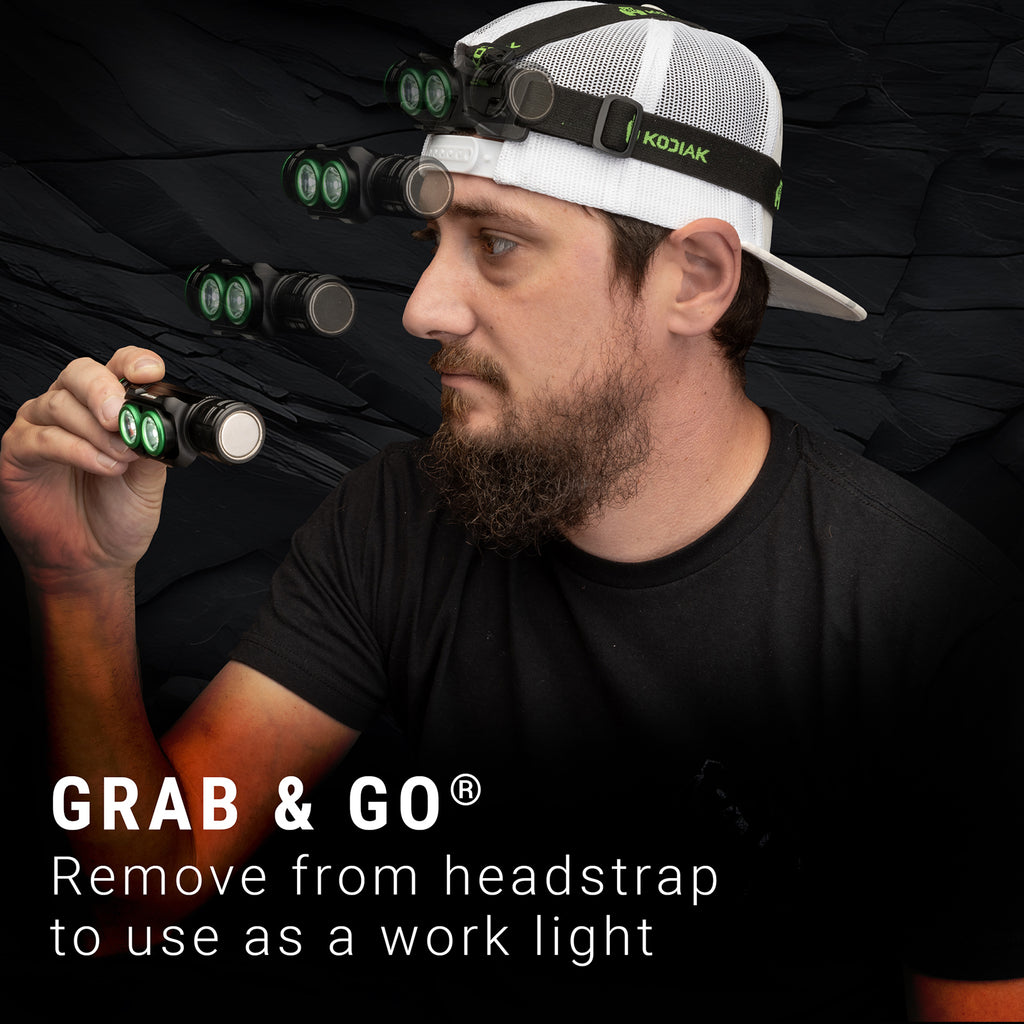 KODIAK

GRAB & GO®
Remove from headstrap to use as a work light