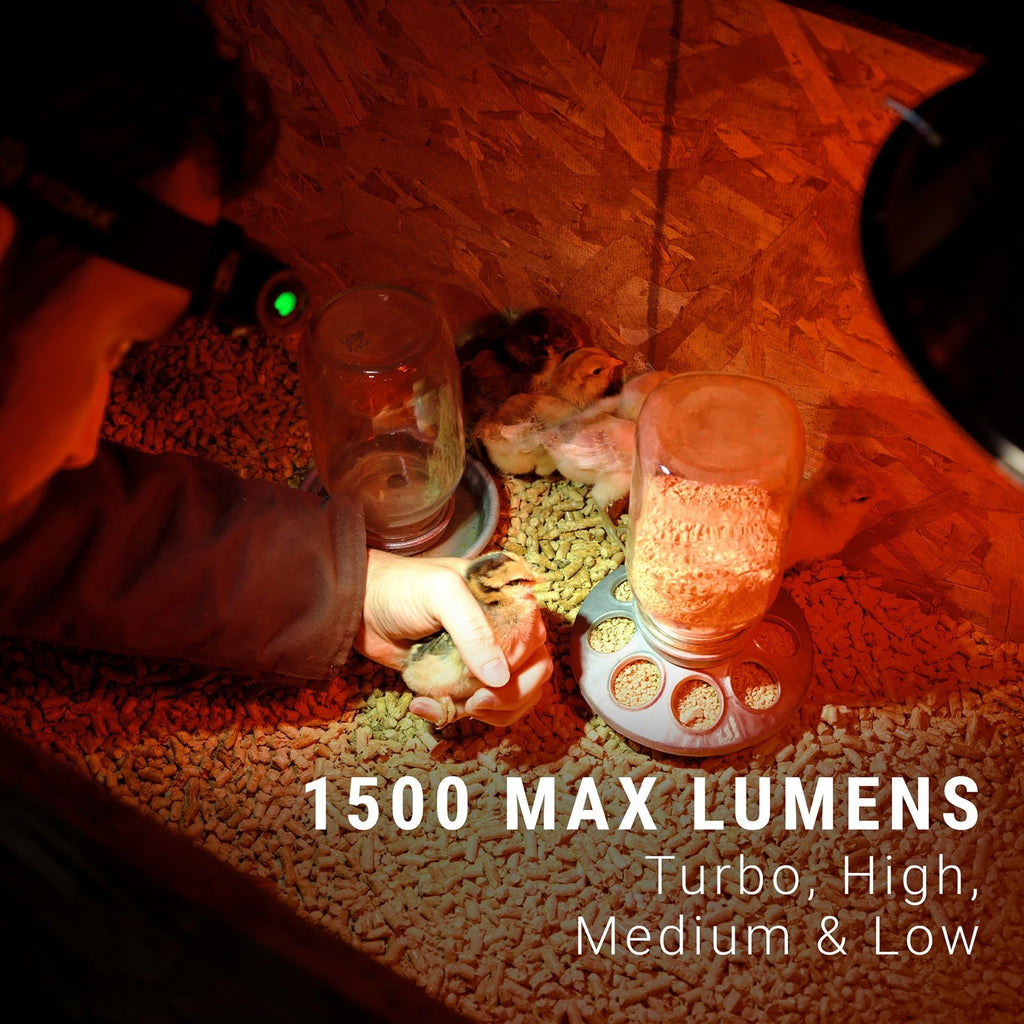 1500 MAX LUMENS
Turbo, High, Medium & Low