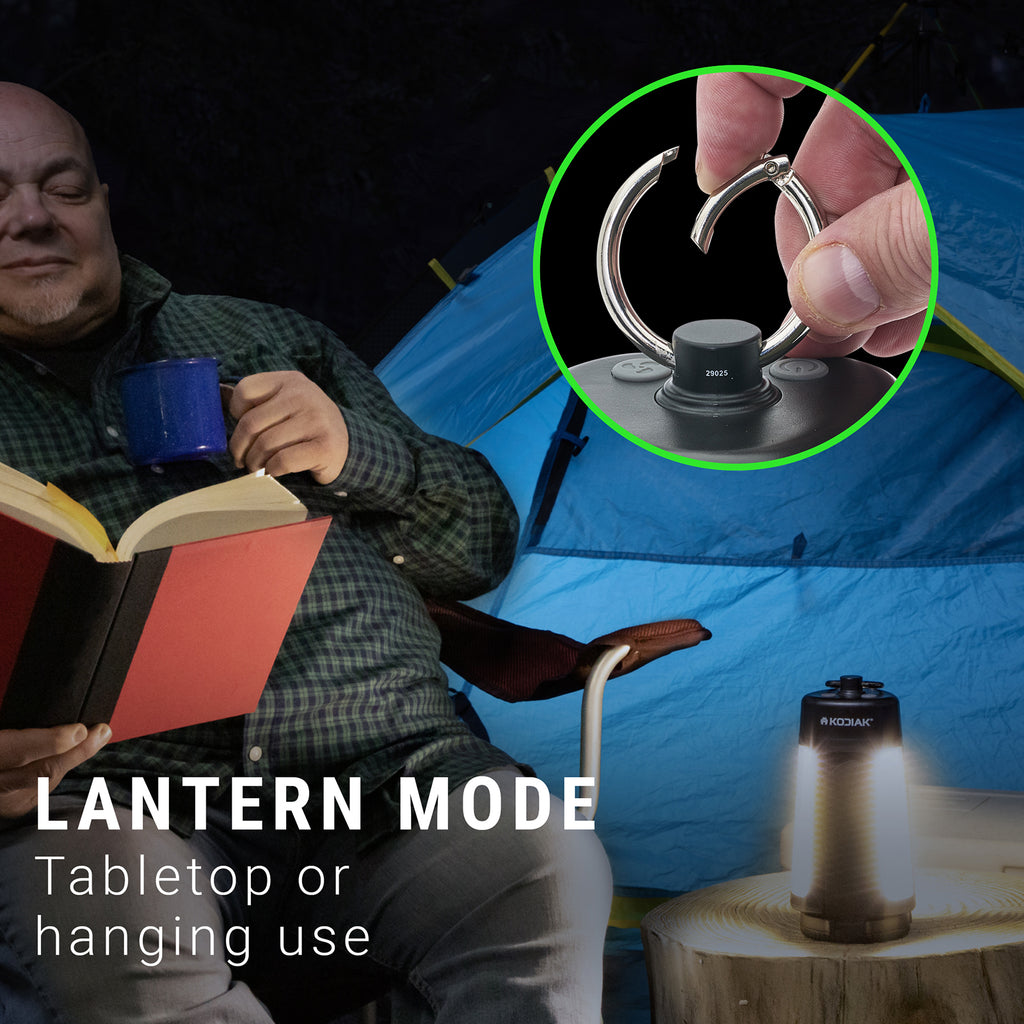 29025

KODIAK

LANTERN MODE
Tabletop or hanging use