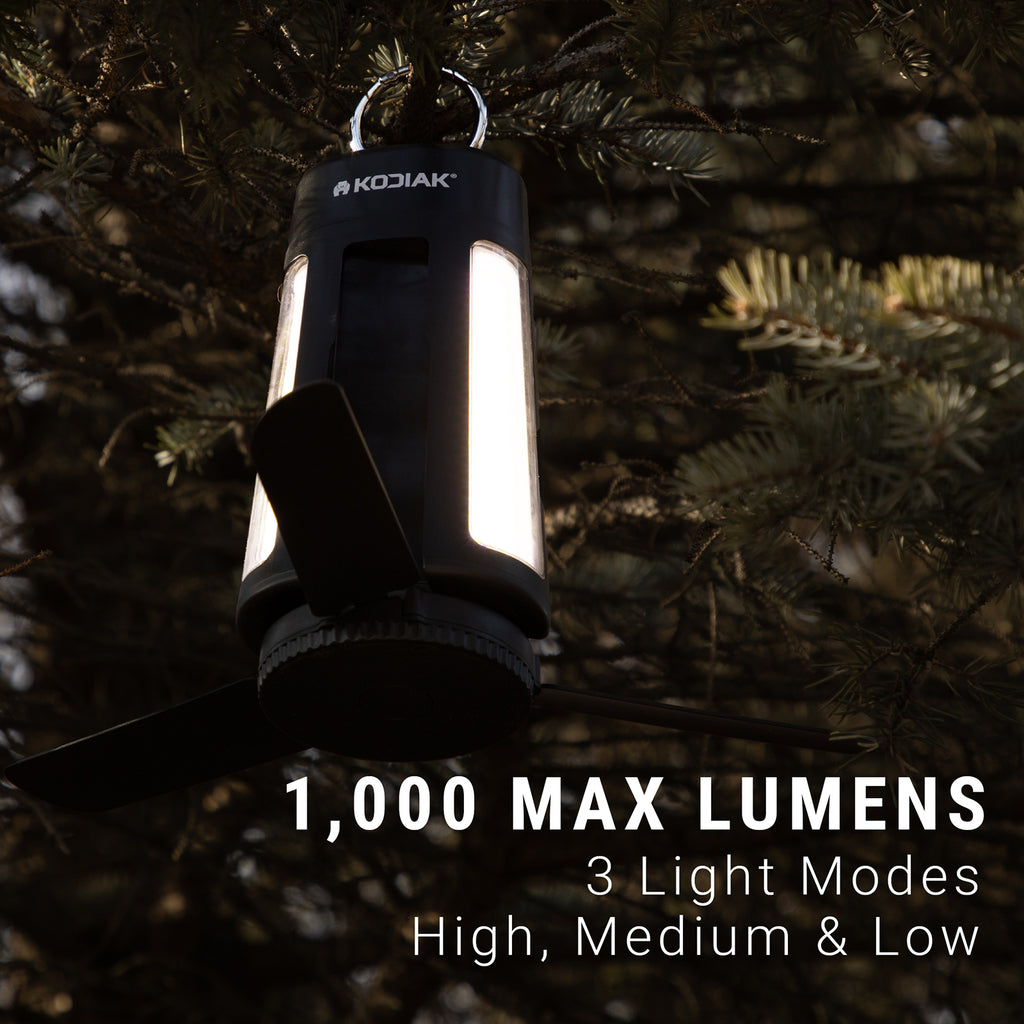 KODIAK®

1,000 MAX LUMENS
3 Light Modes
High, Medium & Low