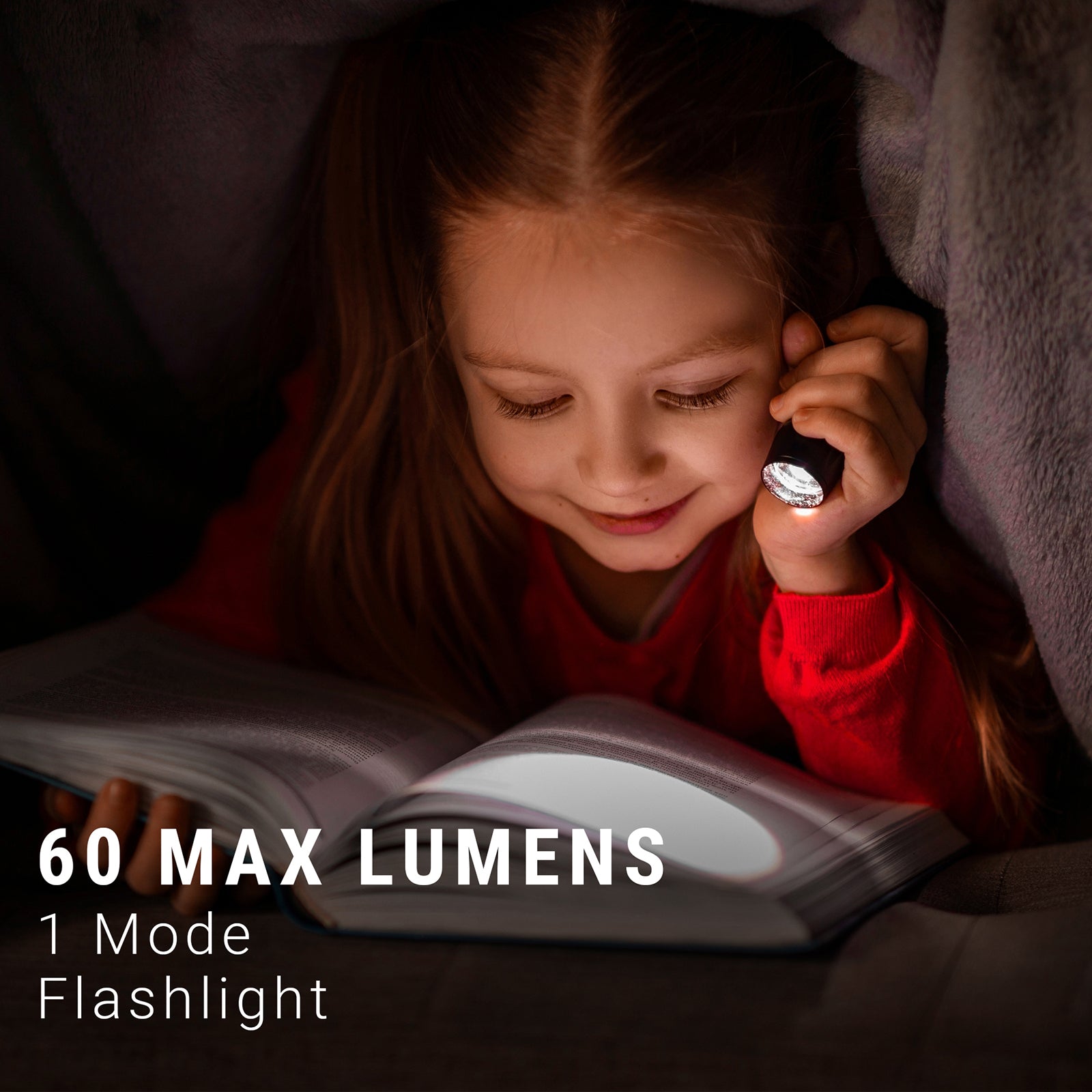 60 MAX LUMENS
1 Mode
Flashlight