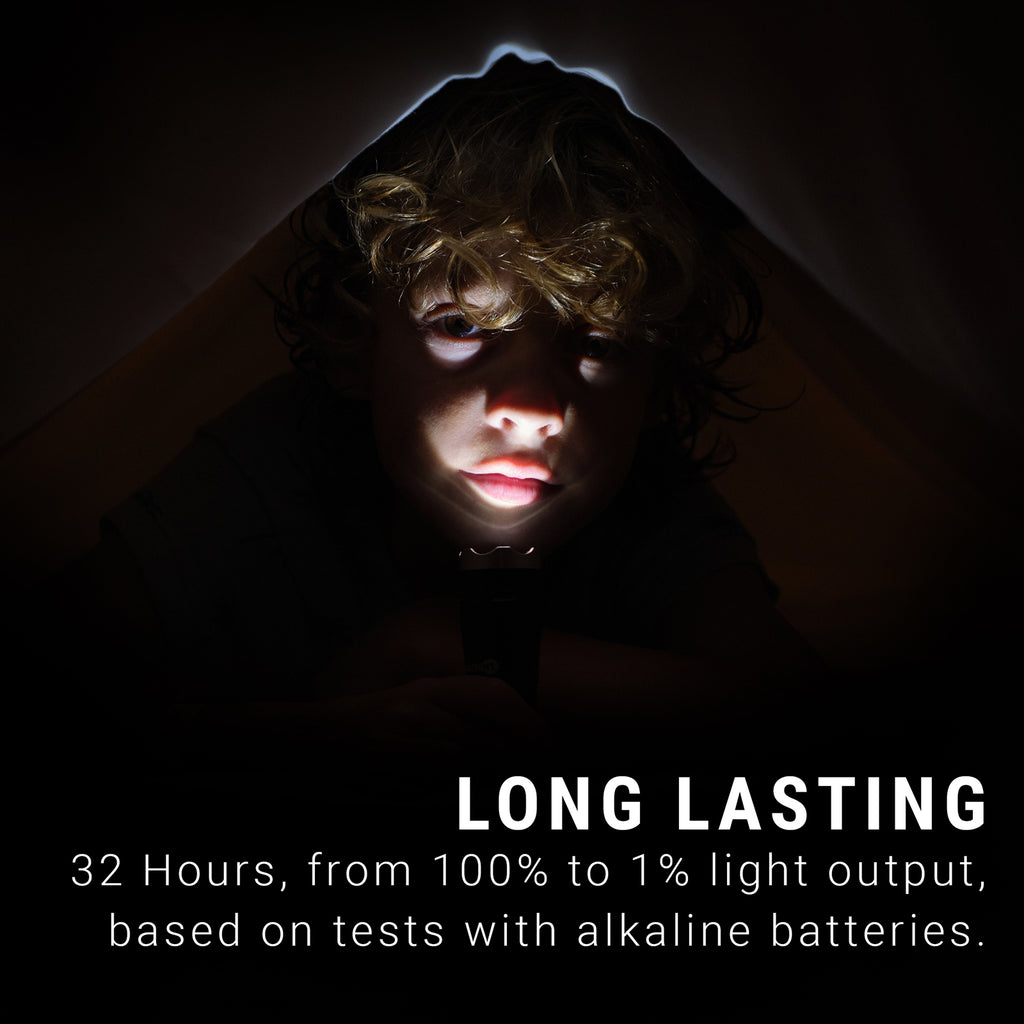 LONG LASTING
32 Hours, from 100% to 1% light output, based on tests with alkaline batteries.