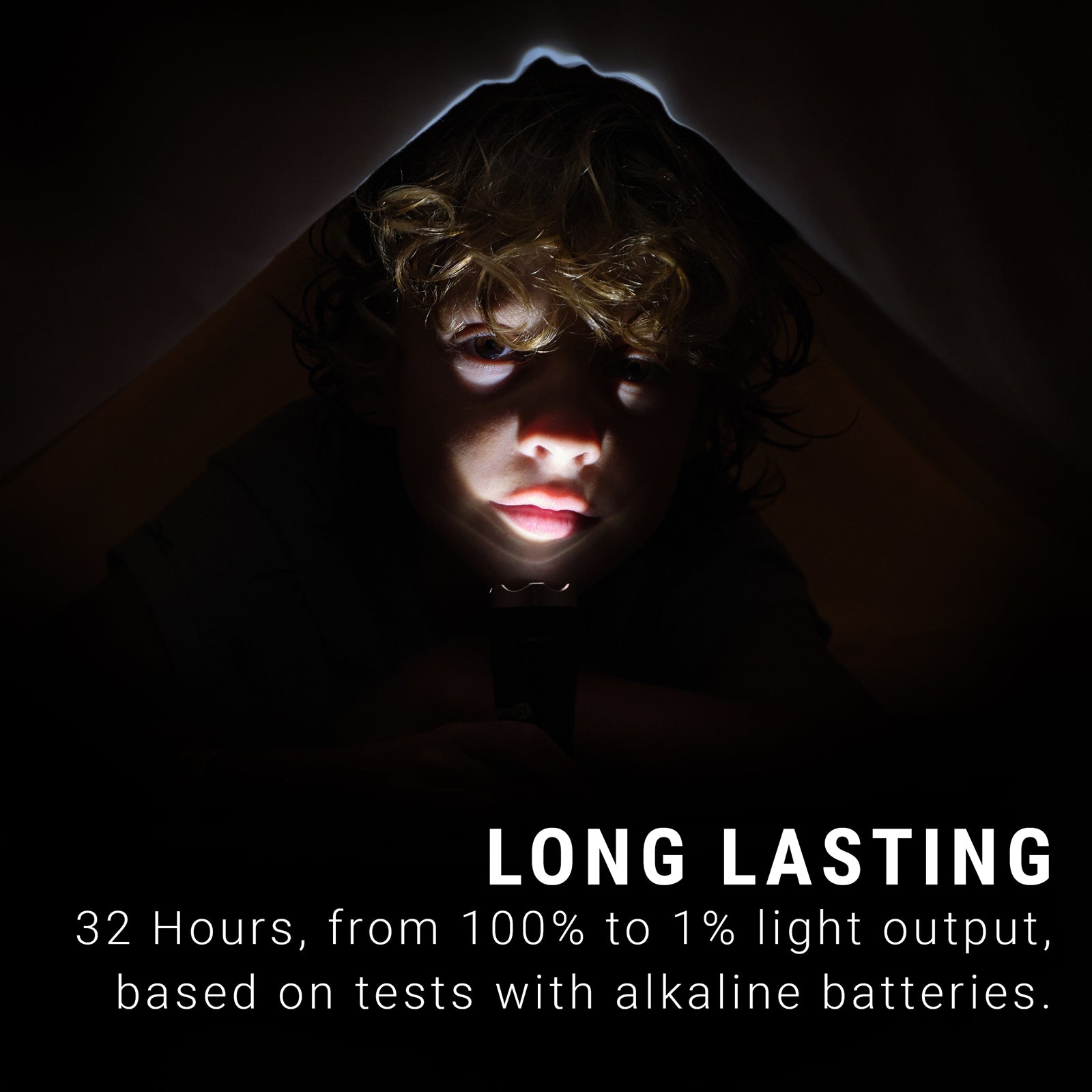 LONG LASTING
32 Hours, from 100% to 1% light output, based on tests with alkaline batteries.