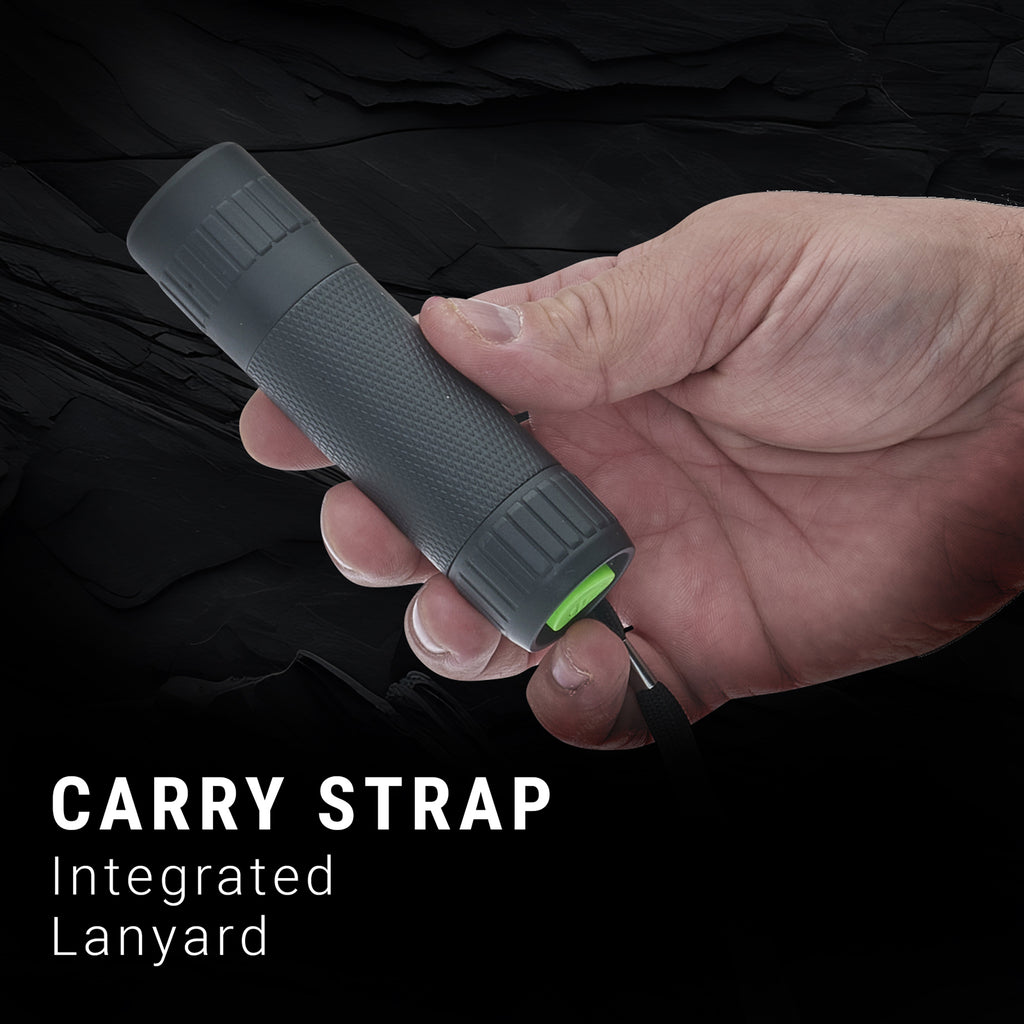 CARRY STRAP
Integrated
Lanyard