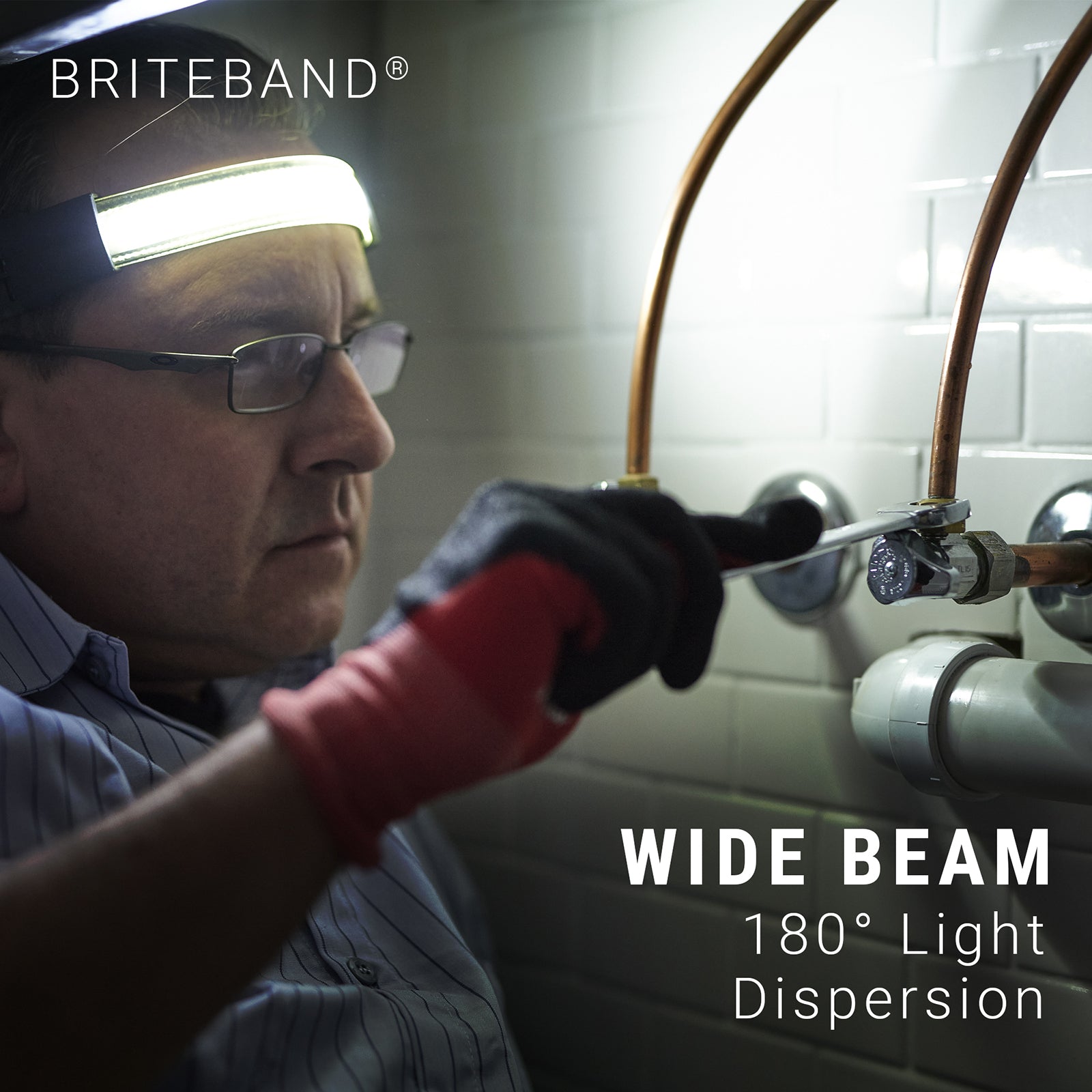 BRITEBAND®

WIDE BEAM
180° Light Dispersion