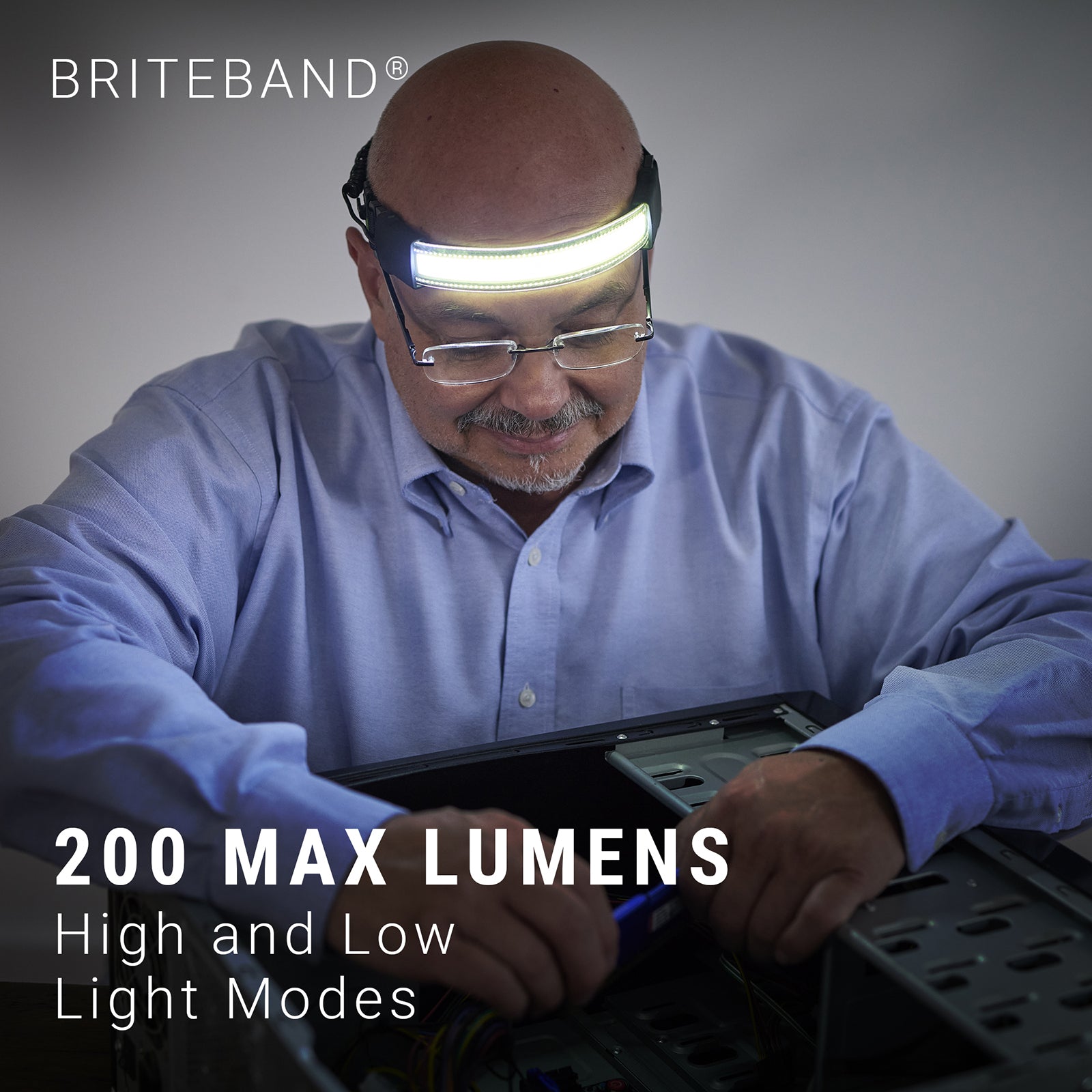 BRITEBAND®

200 MAX LUMENS
High and Low Light Modes