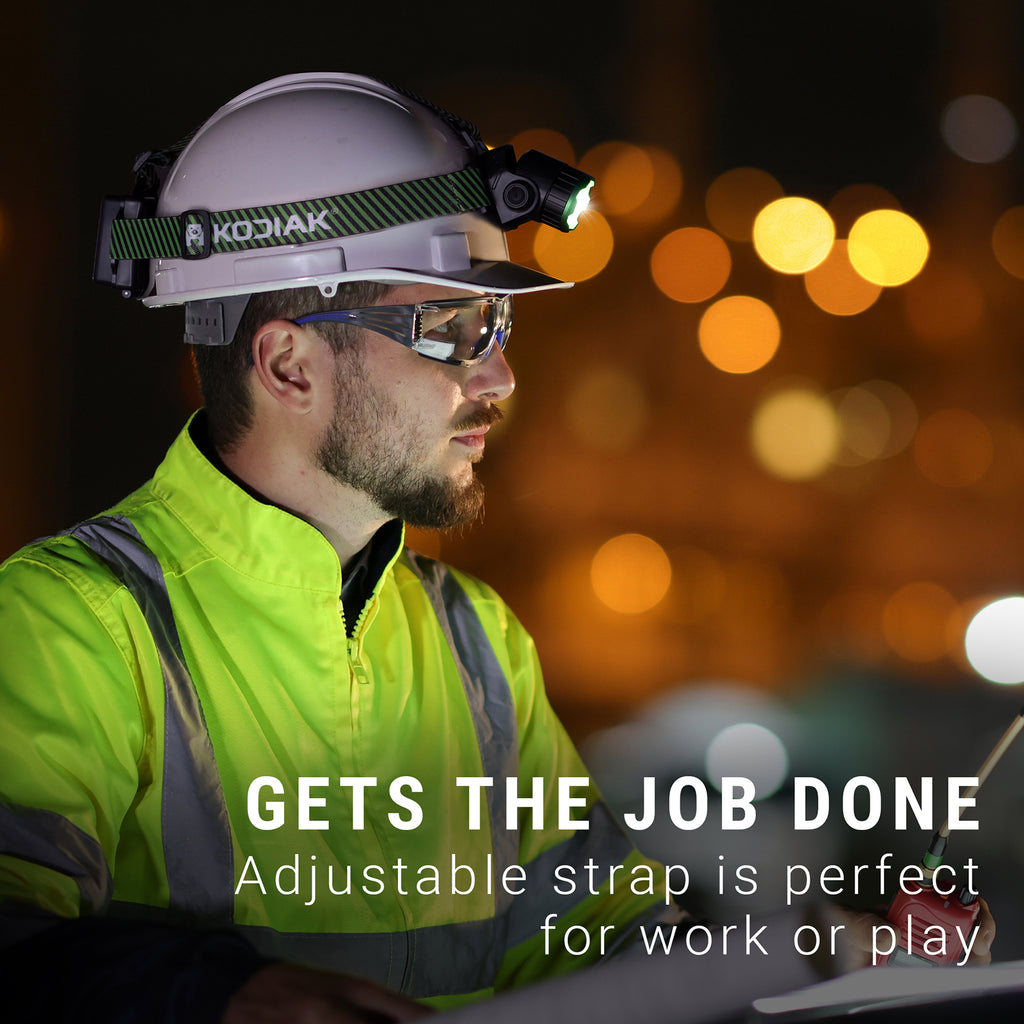 KODIAK

GETS THE JOB DONE
Adjustable strap is perfect for work or play