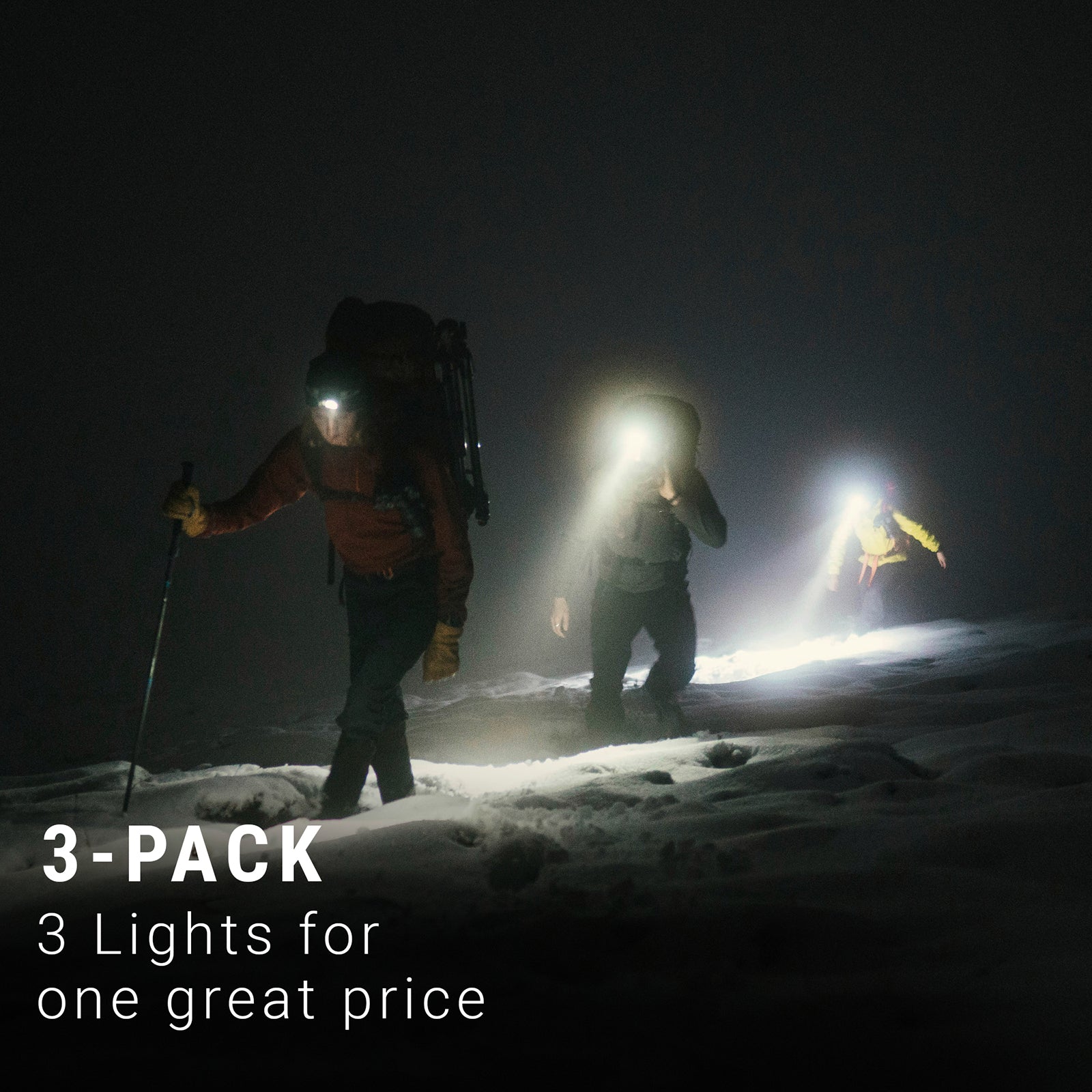 3-PACK
3 Lights for one great price