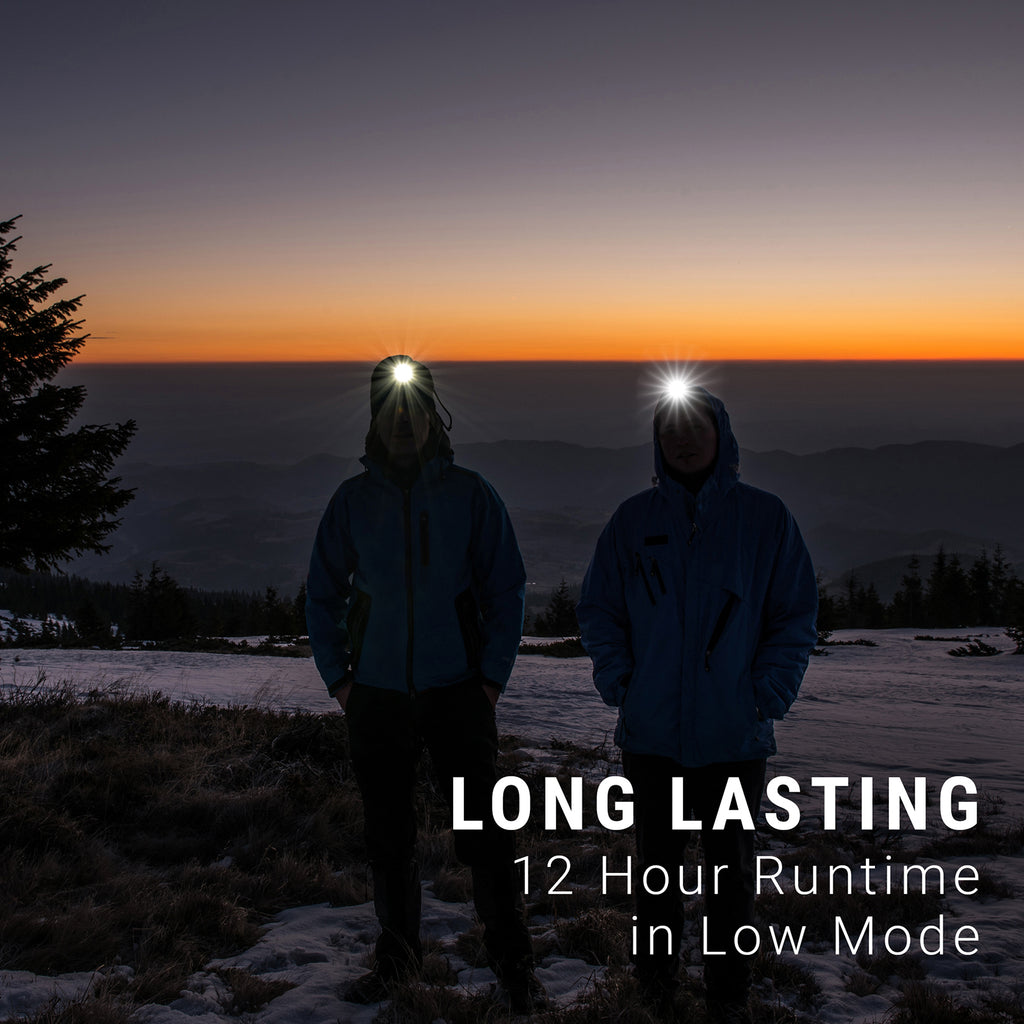 LONG LASTING
12 Hour Runtime
in Low Mode