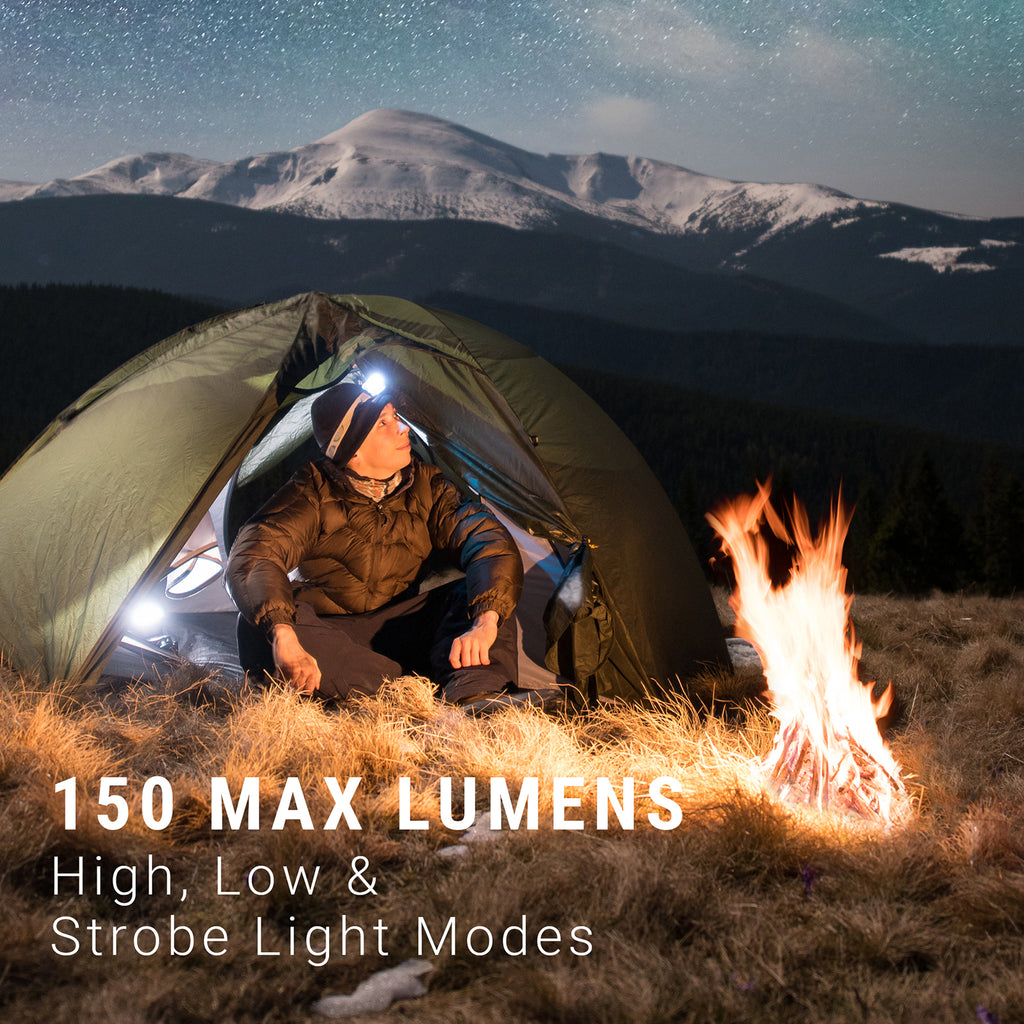 150 MAX LUMENS
High, Low &
Strobe Light Modes