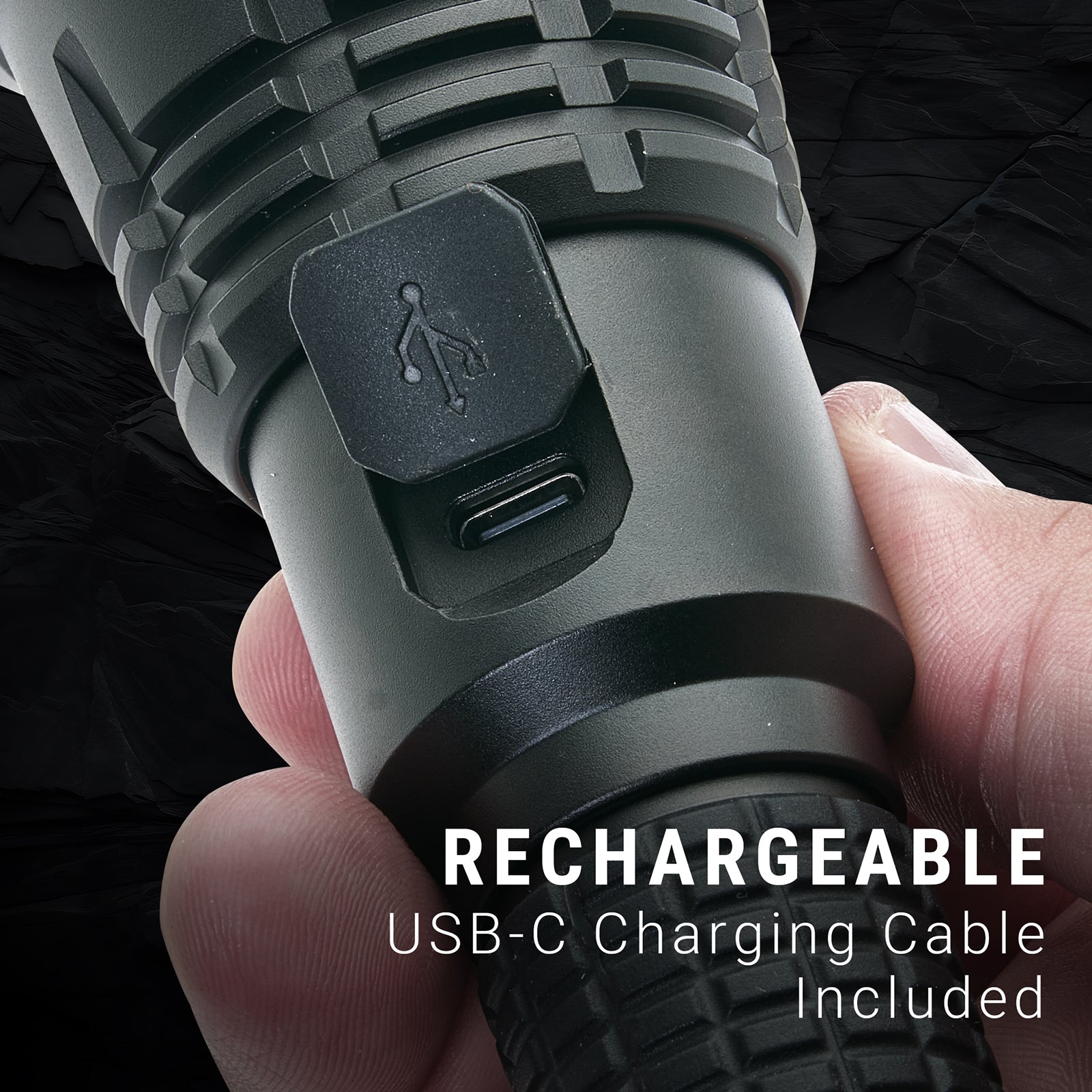 RECHARGEABLE
USB-C Charging Cable Included