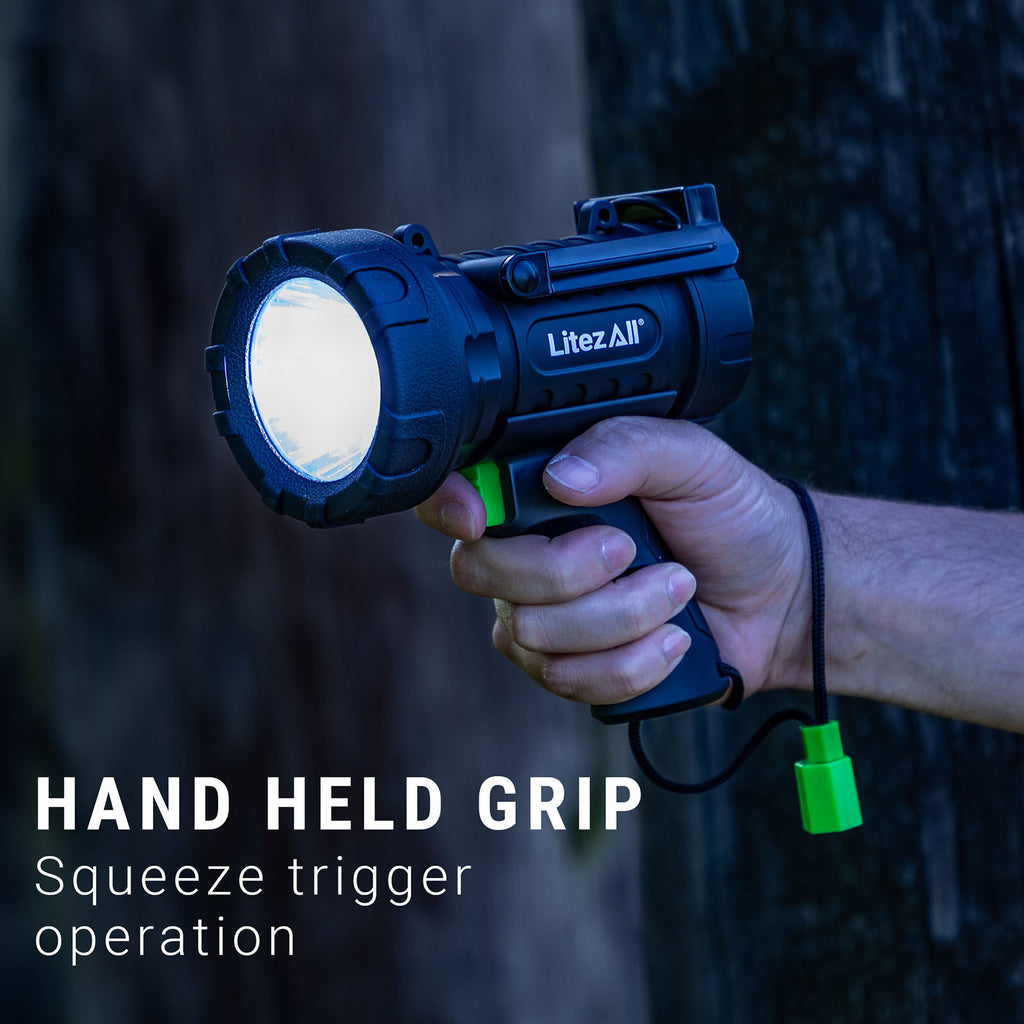 LitezAll®

HAND HELD GRIP
Squeeze trigger operation