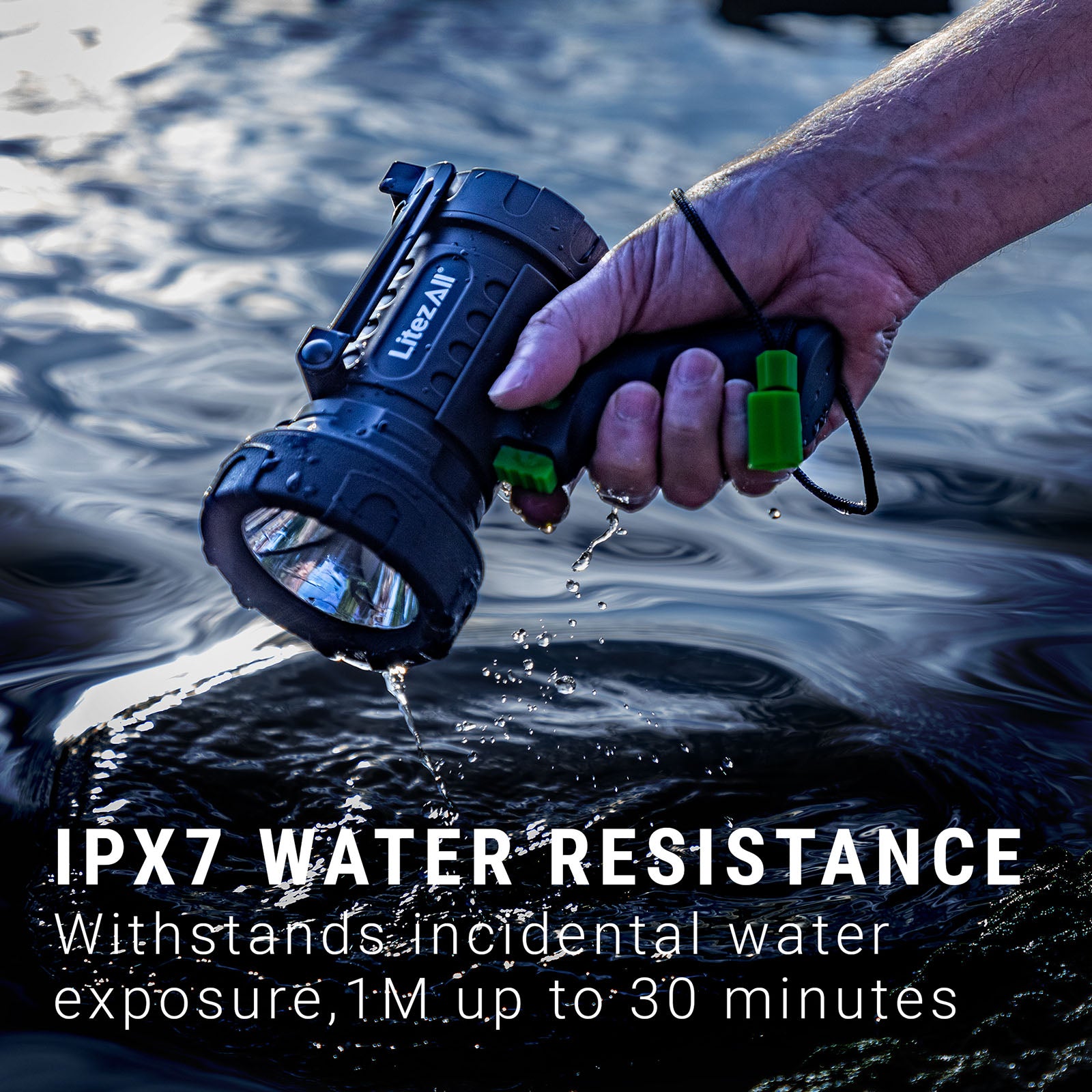 LitezAll

IPX7 WATER RESISTANCE
Withstands incidental water exposure,1M up to 30 minutes