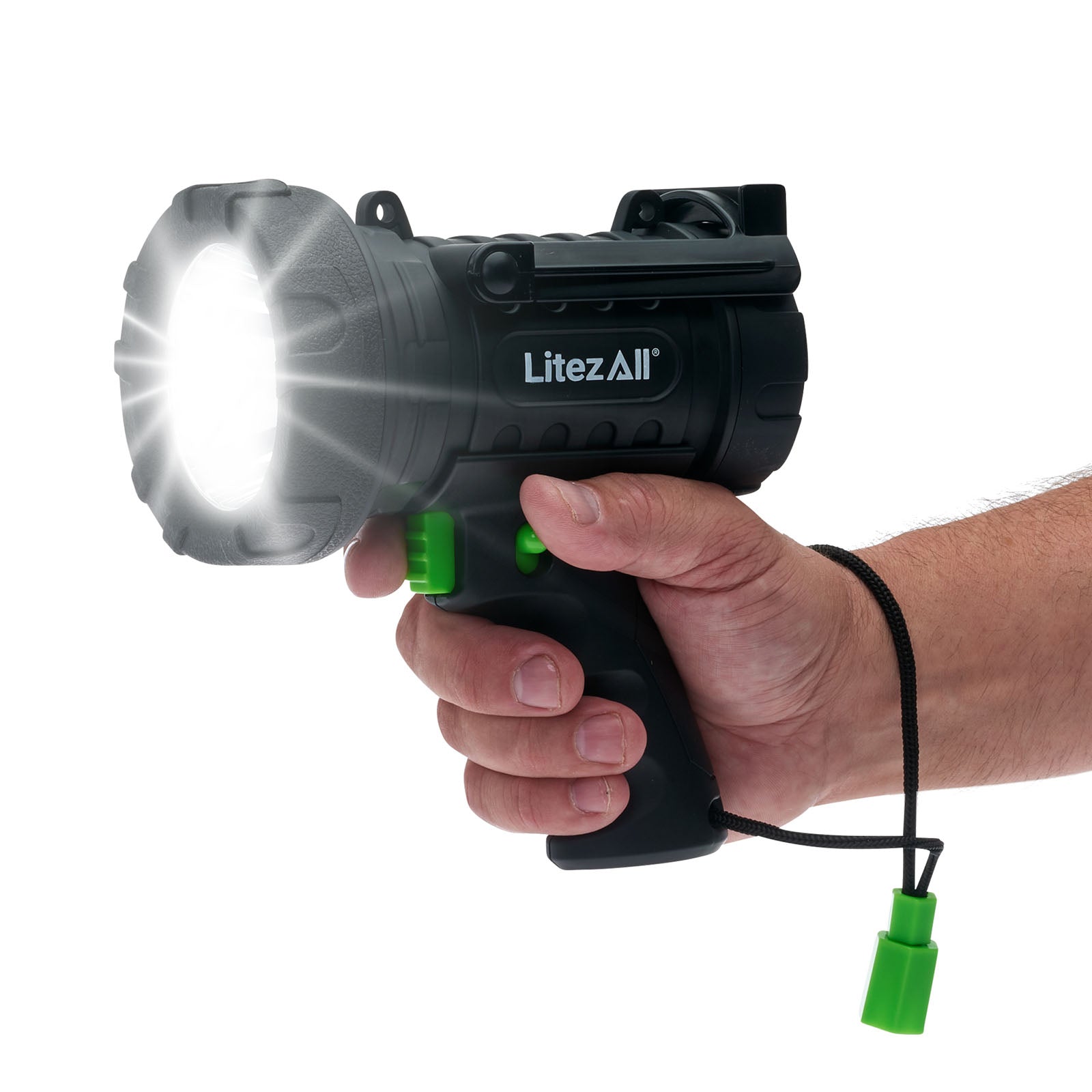 LitezAll®