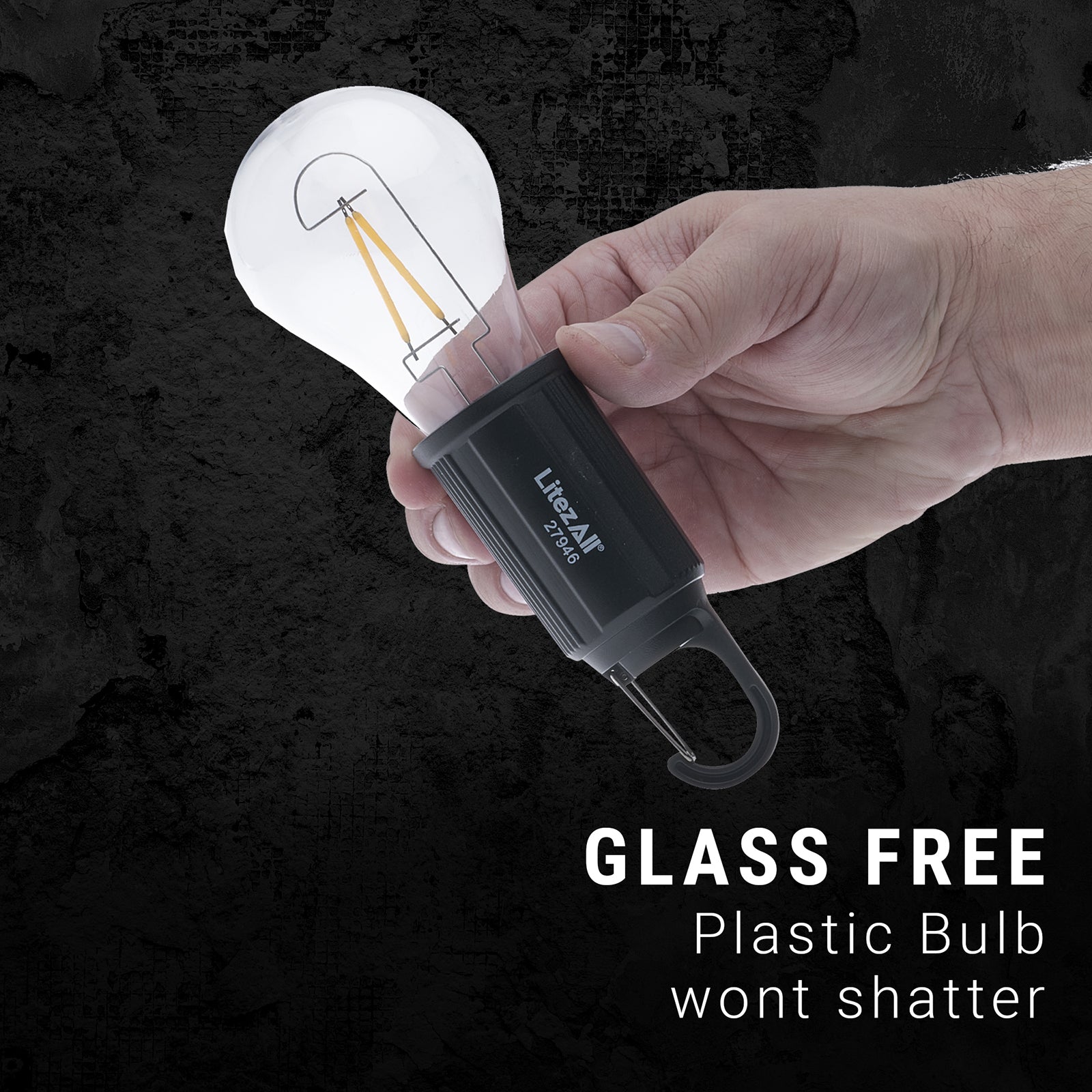 LitezAll®
27946

GLASS FREE
Plastic Bulb
wont shatter