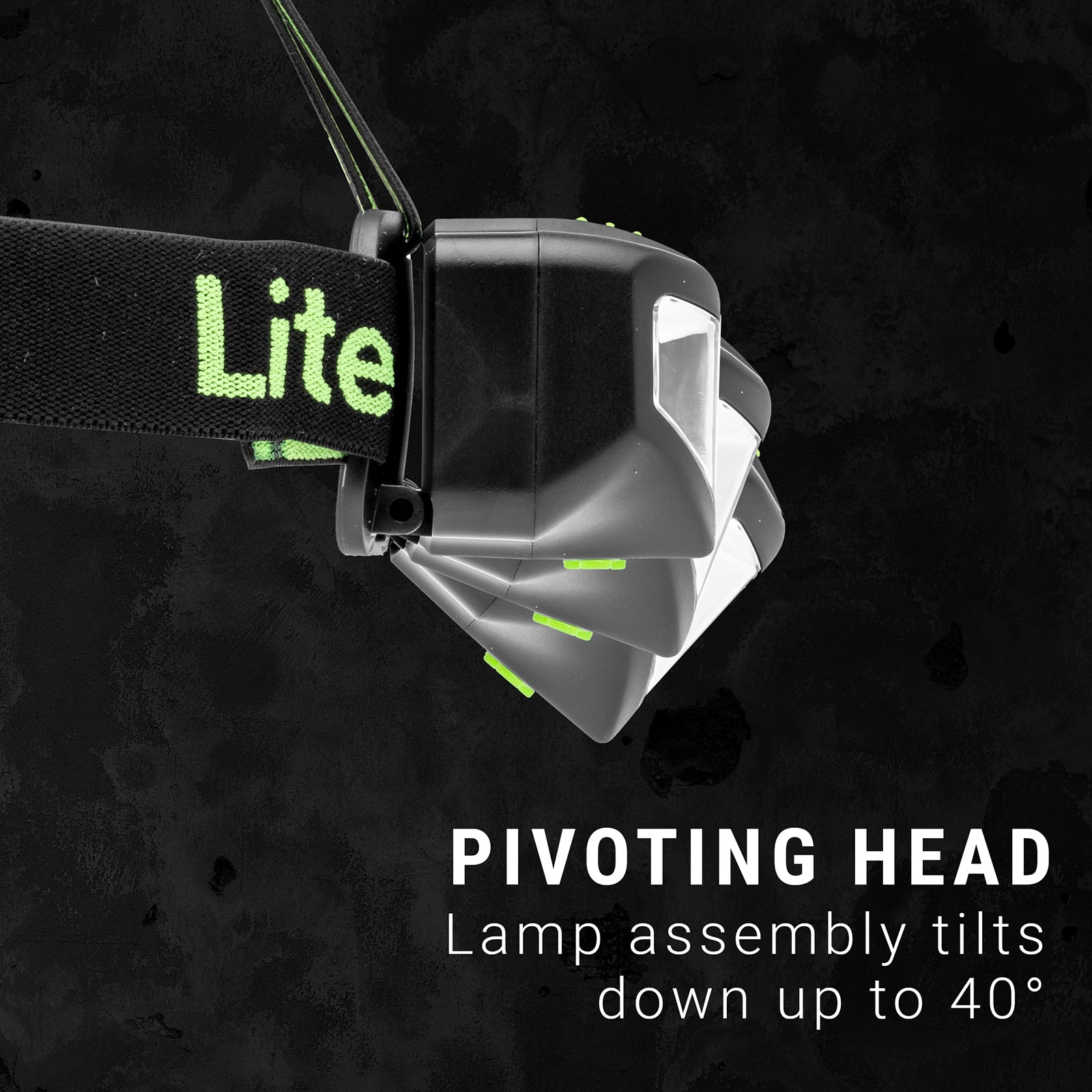 Lite

PIVOTING HEAD
Lamp assembly tilts down up to 40°