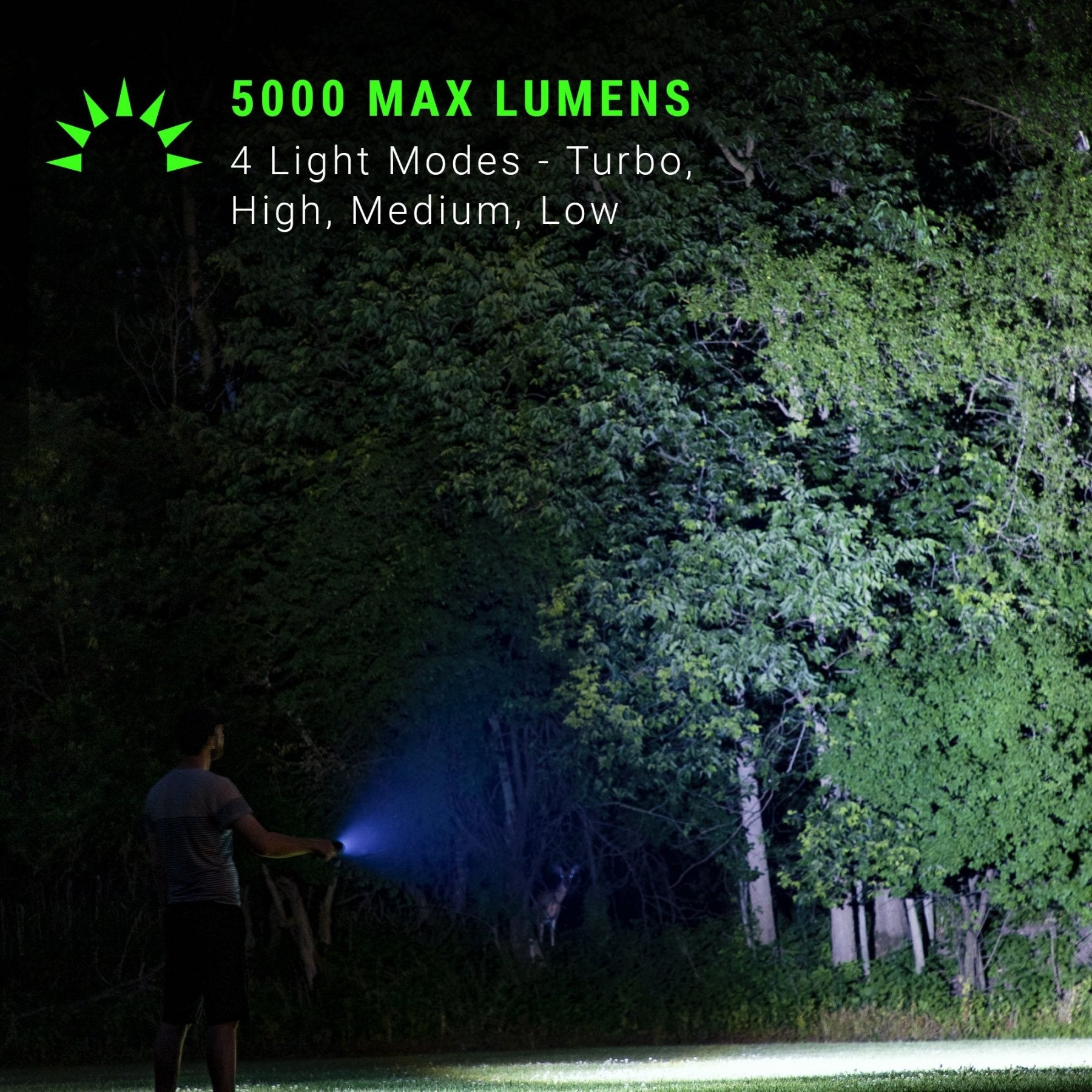 5000 MAX LUMENS

4 Light Modes - Turbo, High, Medium, Low