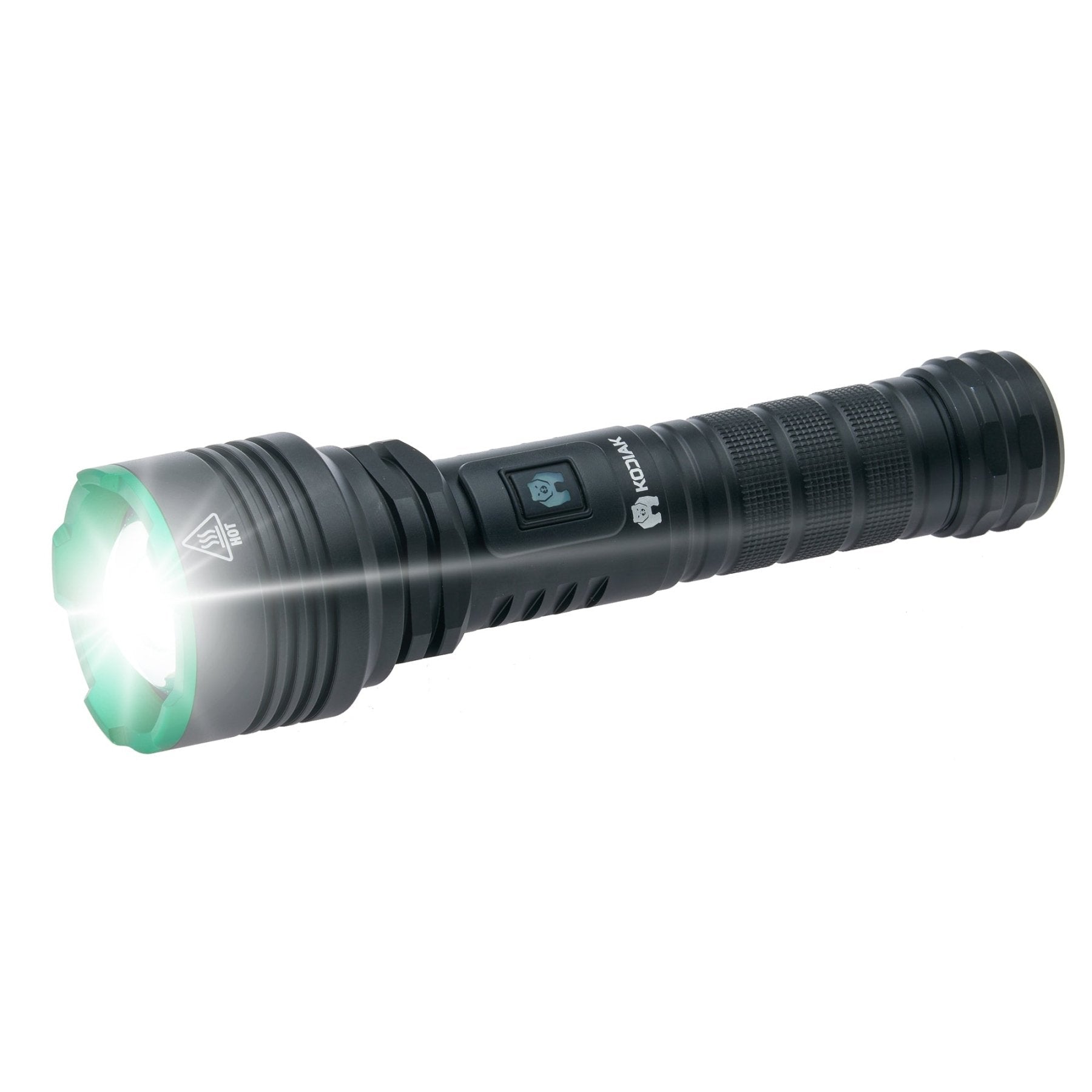 HOT

KODIAK