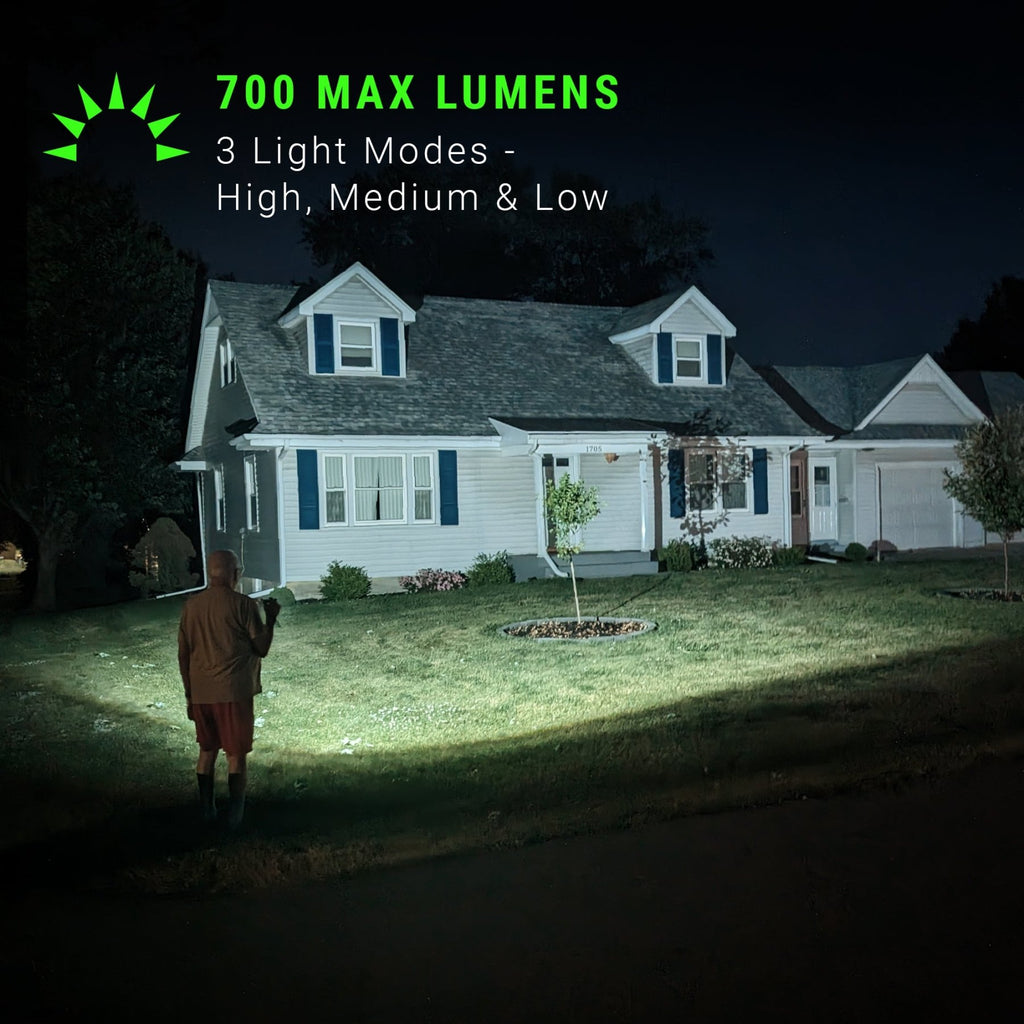 700 MAX LUMENS
3 Light Modes - High, Medium & Low

1705