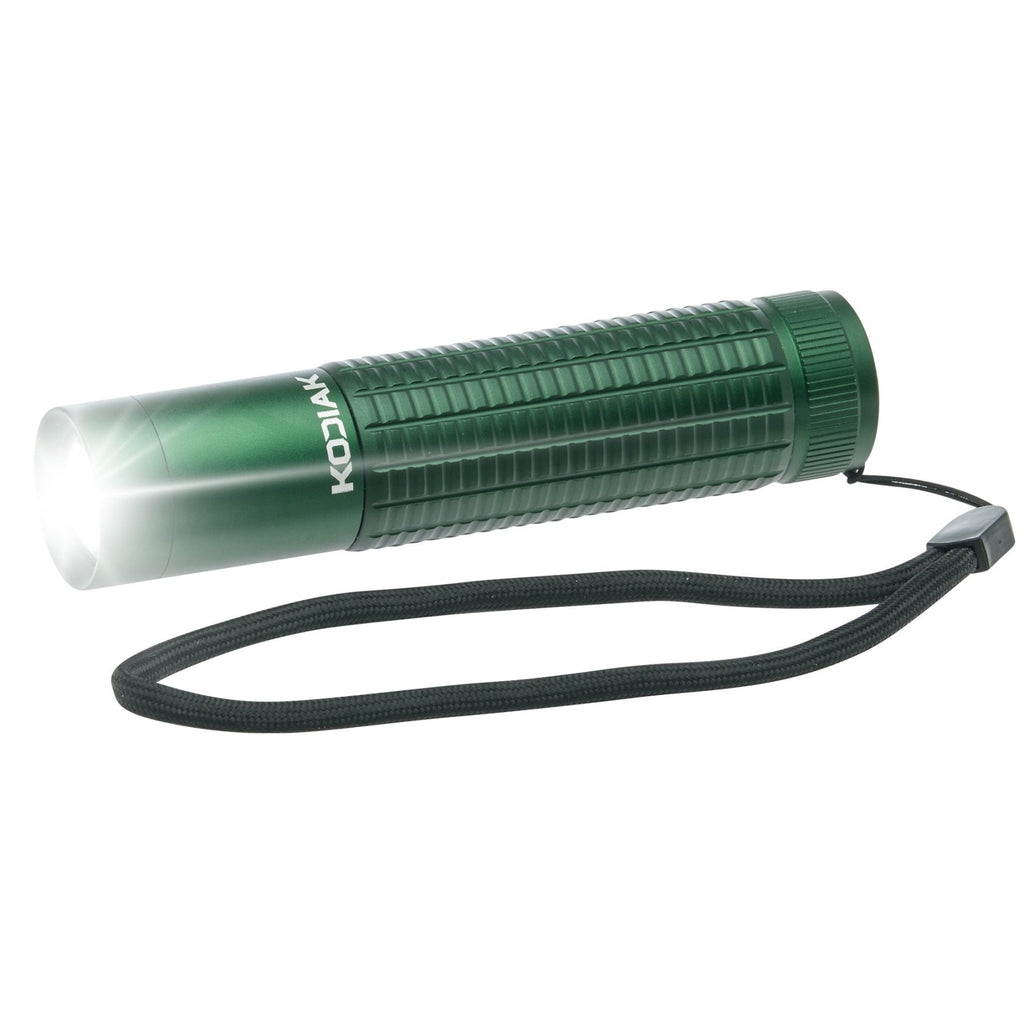 KODIAK