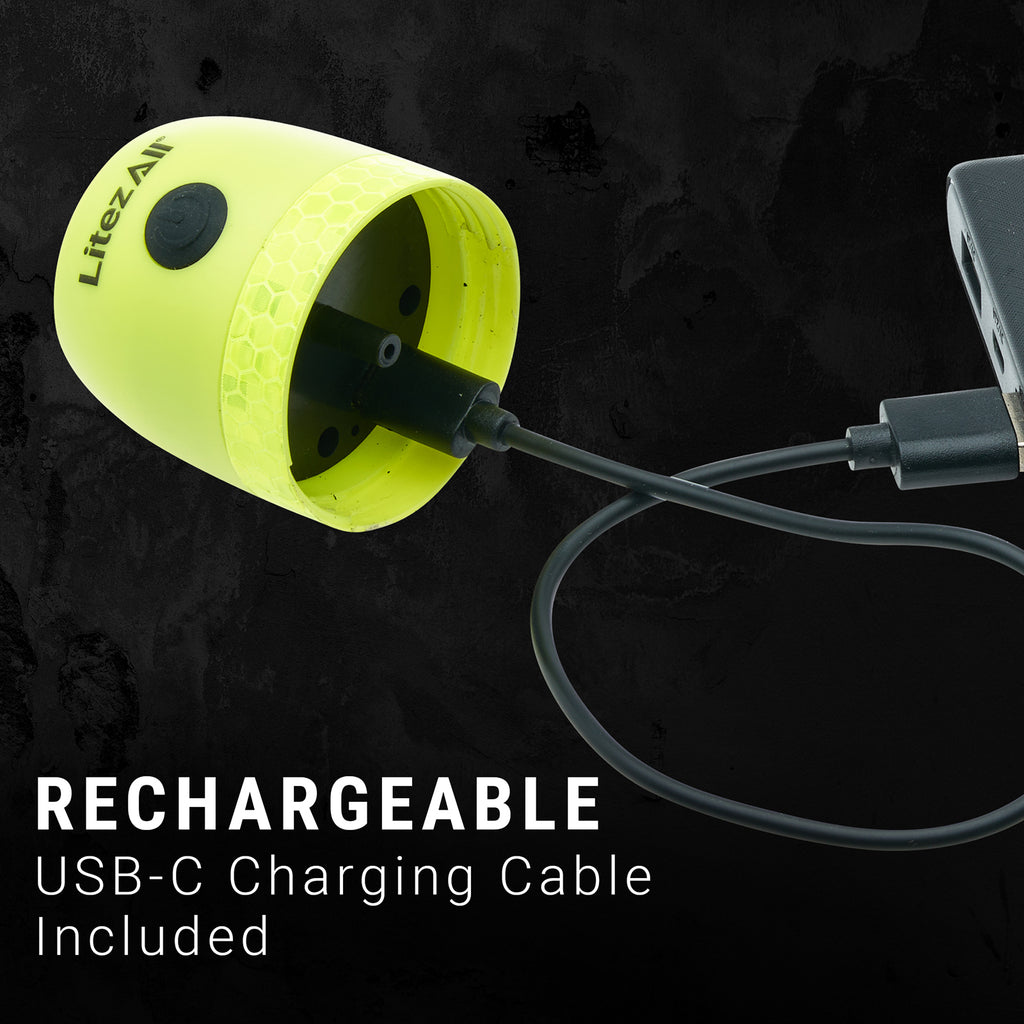 LitezAll®

RECHARGEABLE
USB-C Charging Cable Included