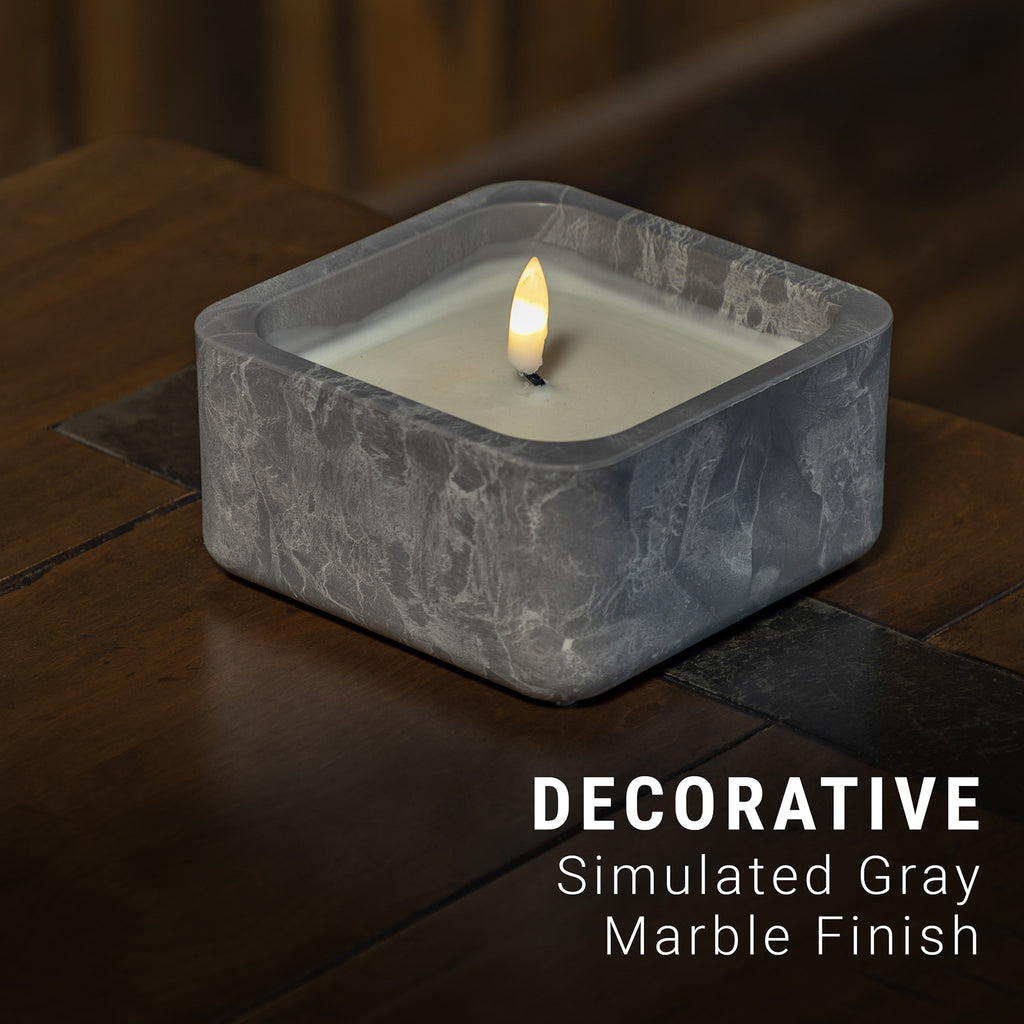 DECORATIVE
Simulated Gray Marble Finish